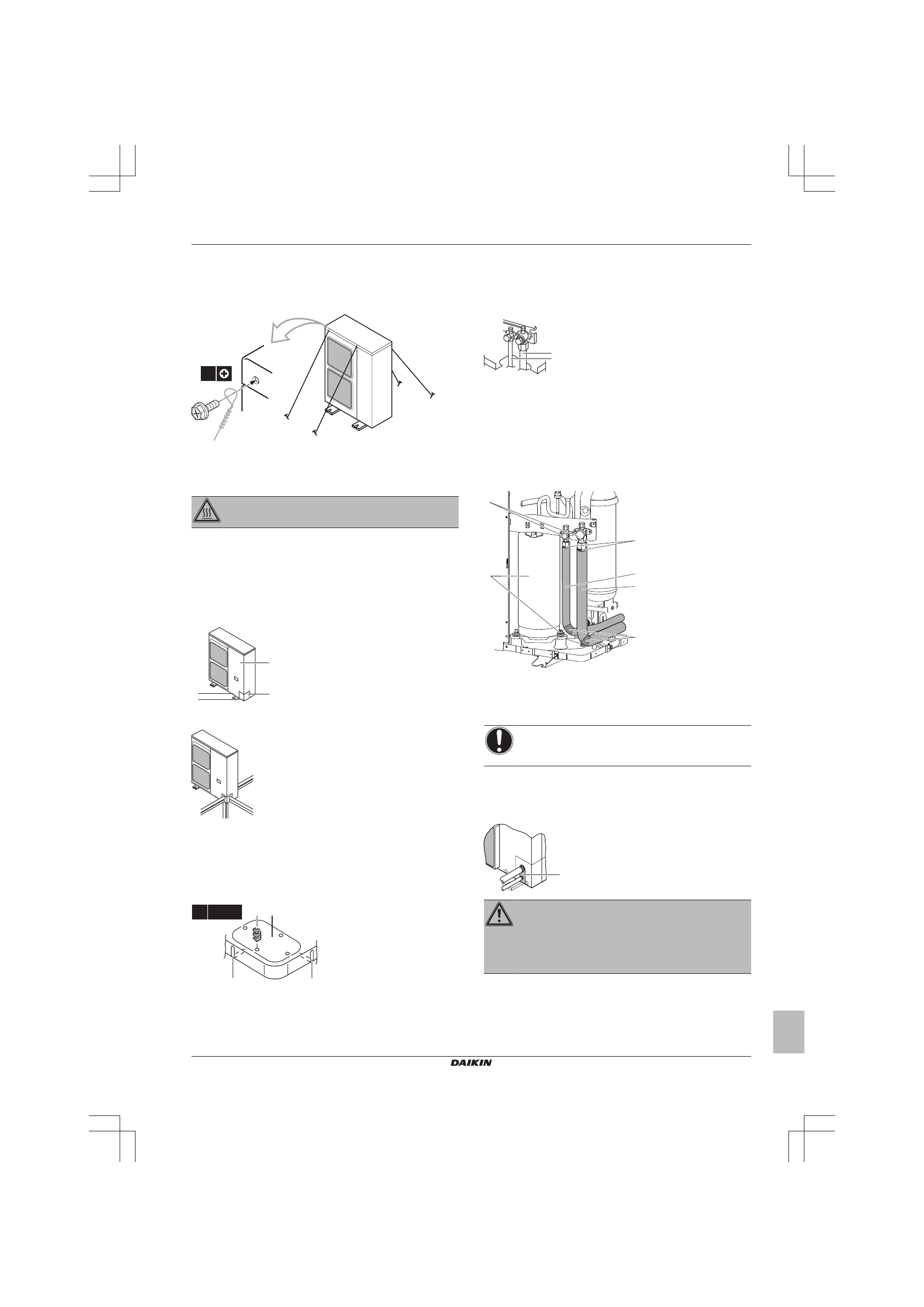 DAIKIN