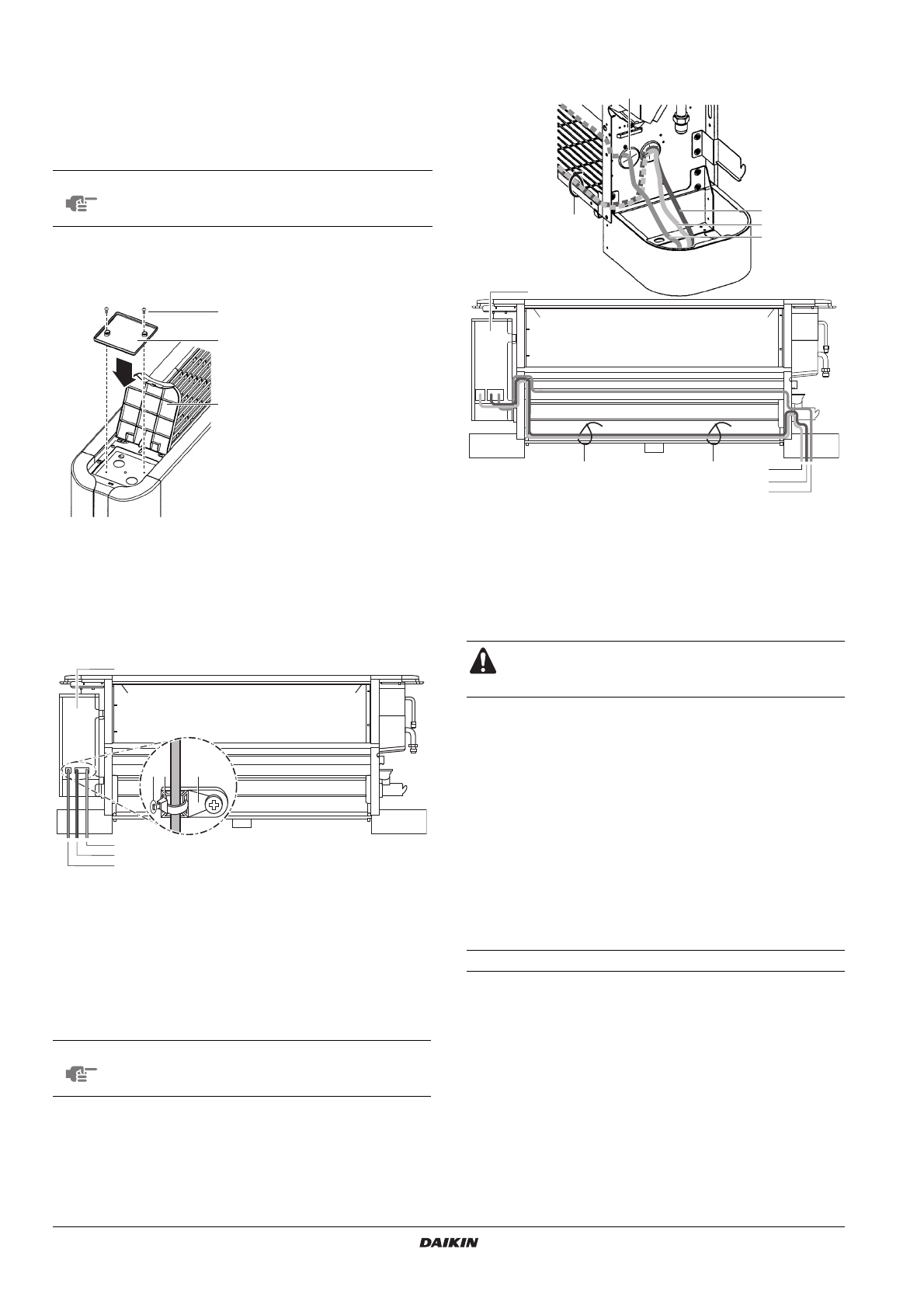 DAIKIN