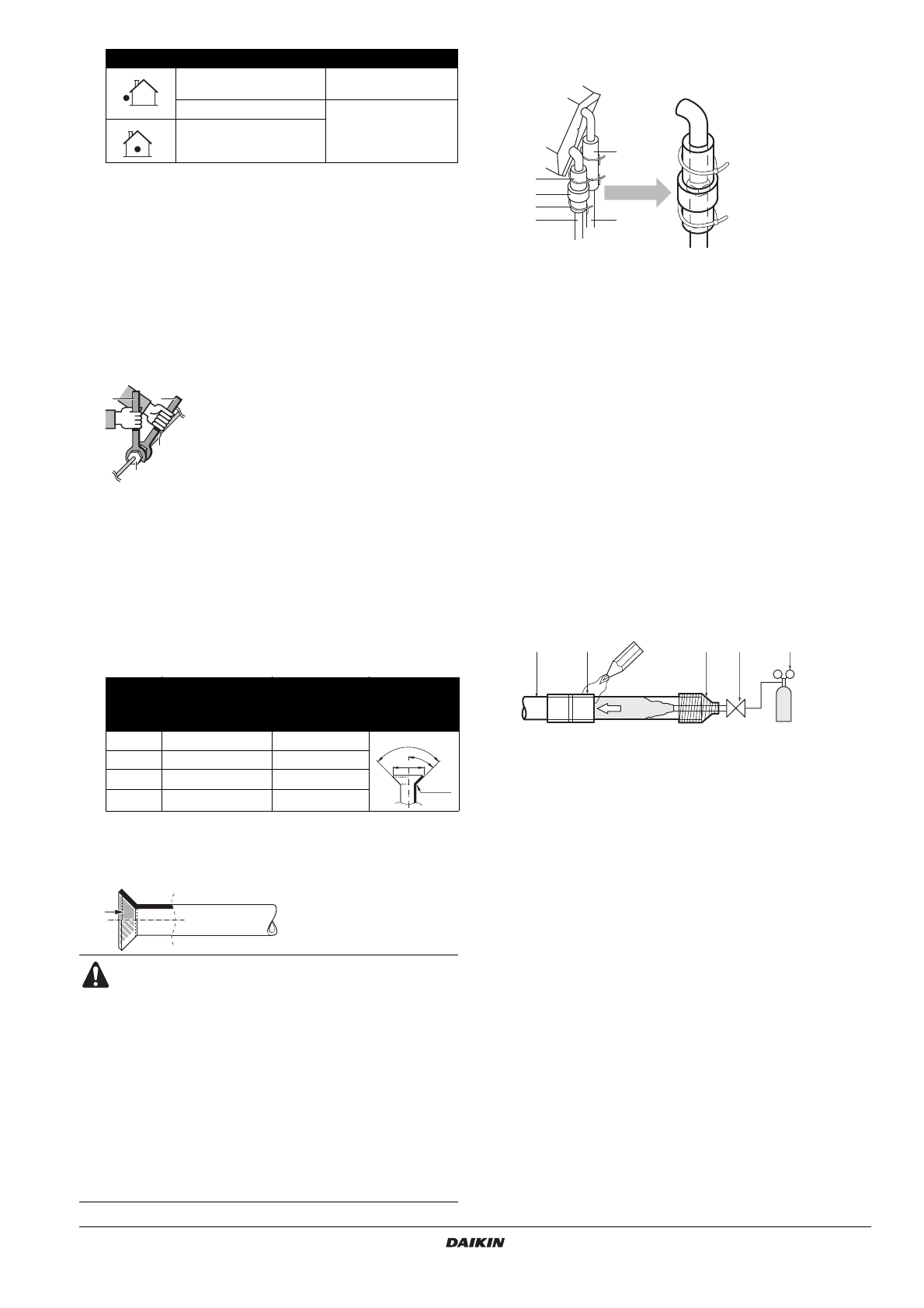 DAIKIN