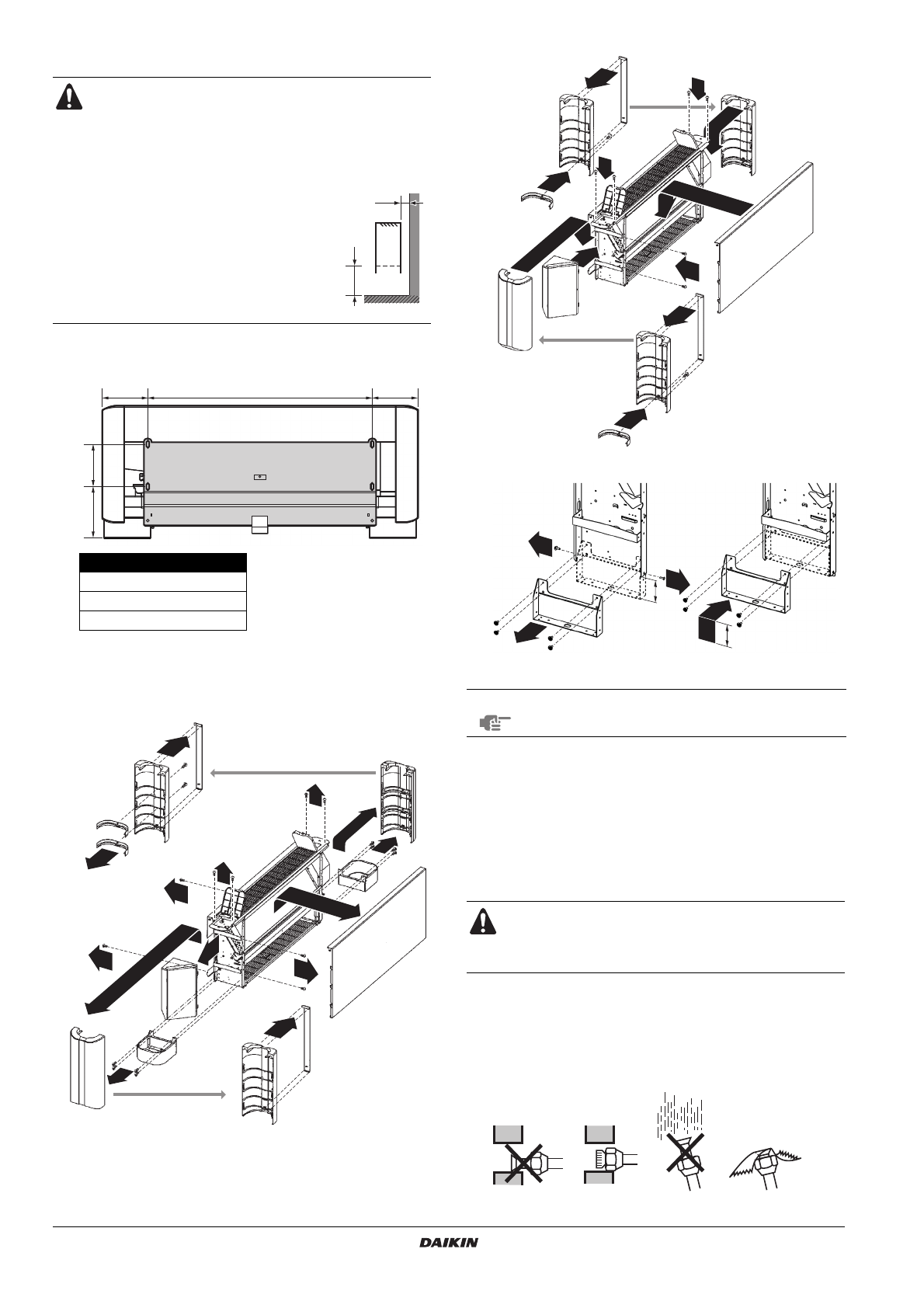 DAIKIN