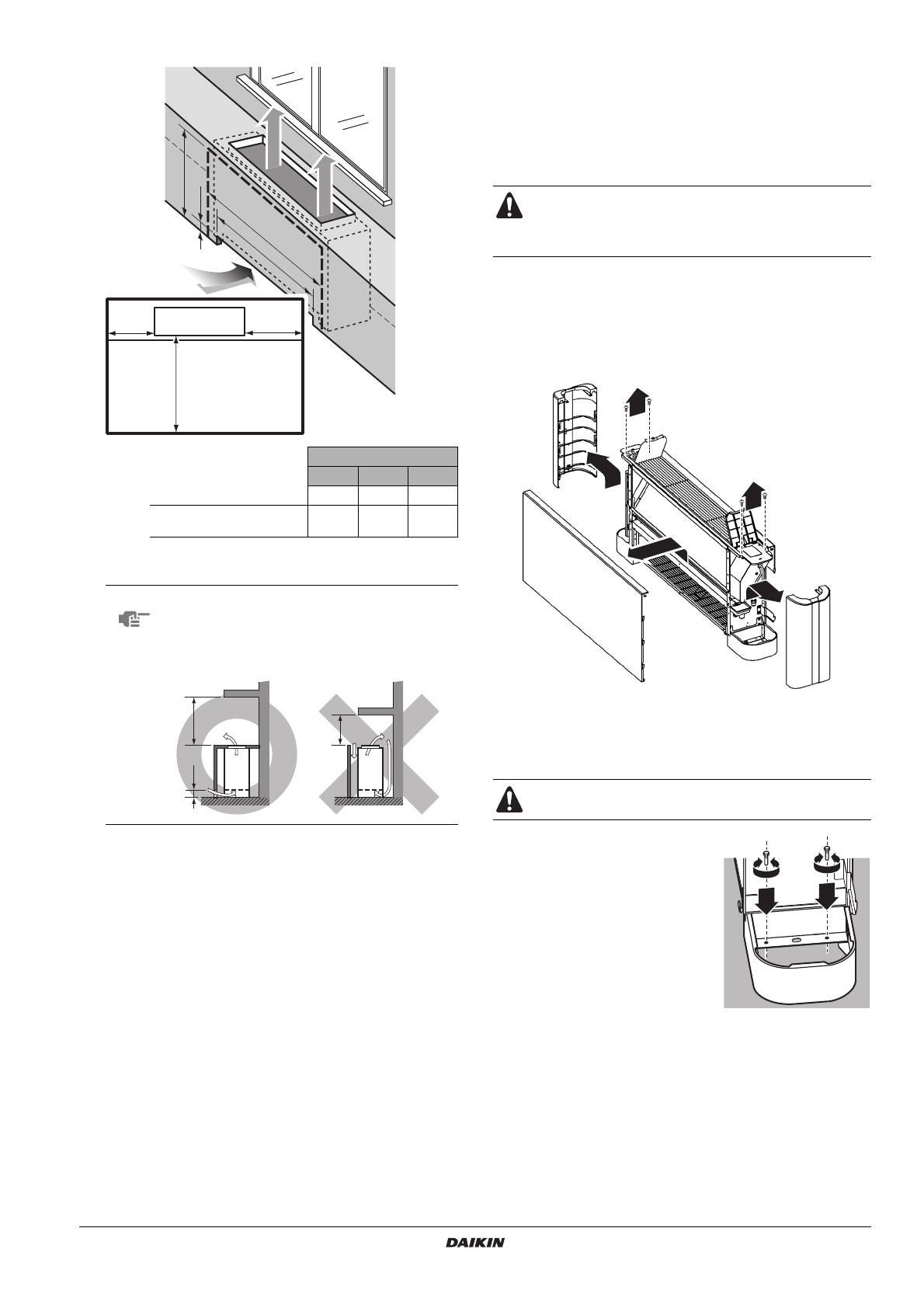 DAIKIN