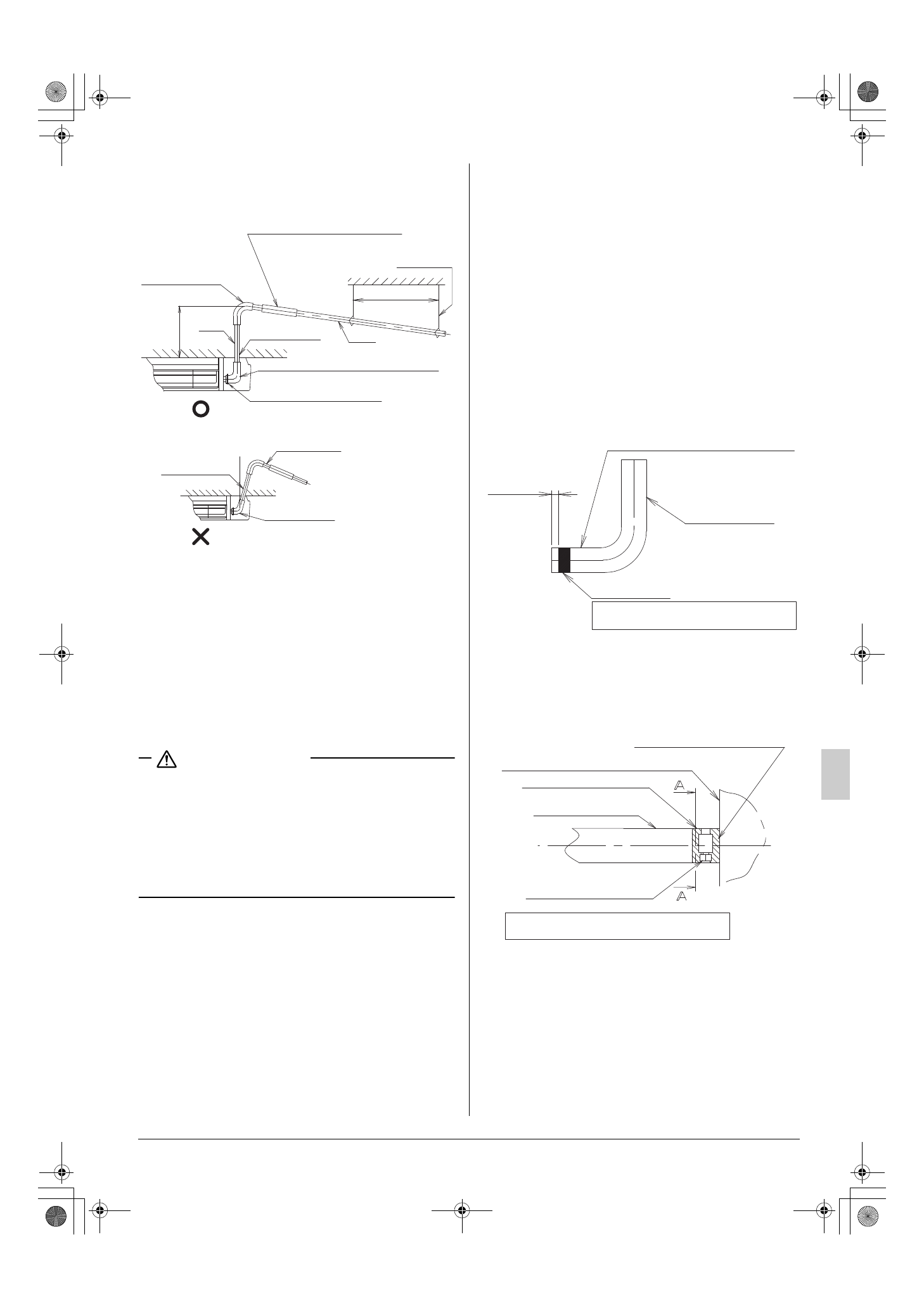 A
A