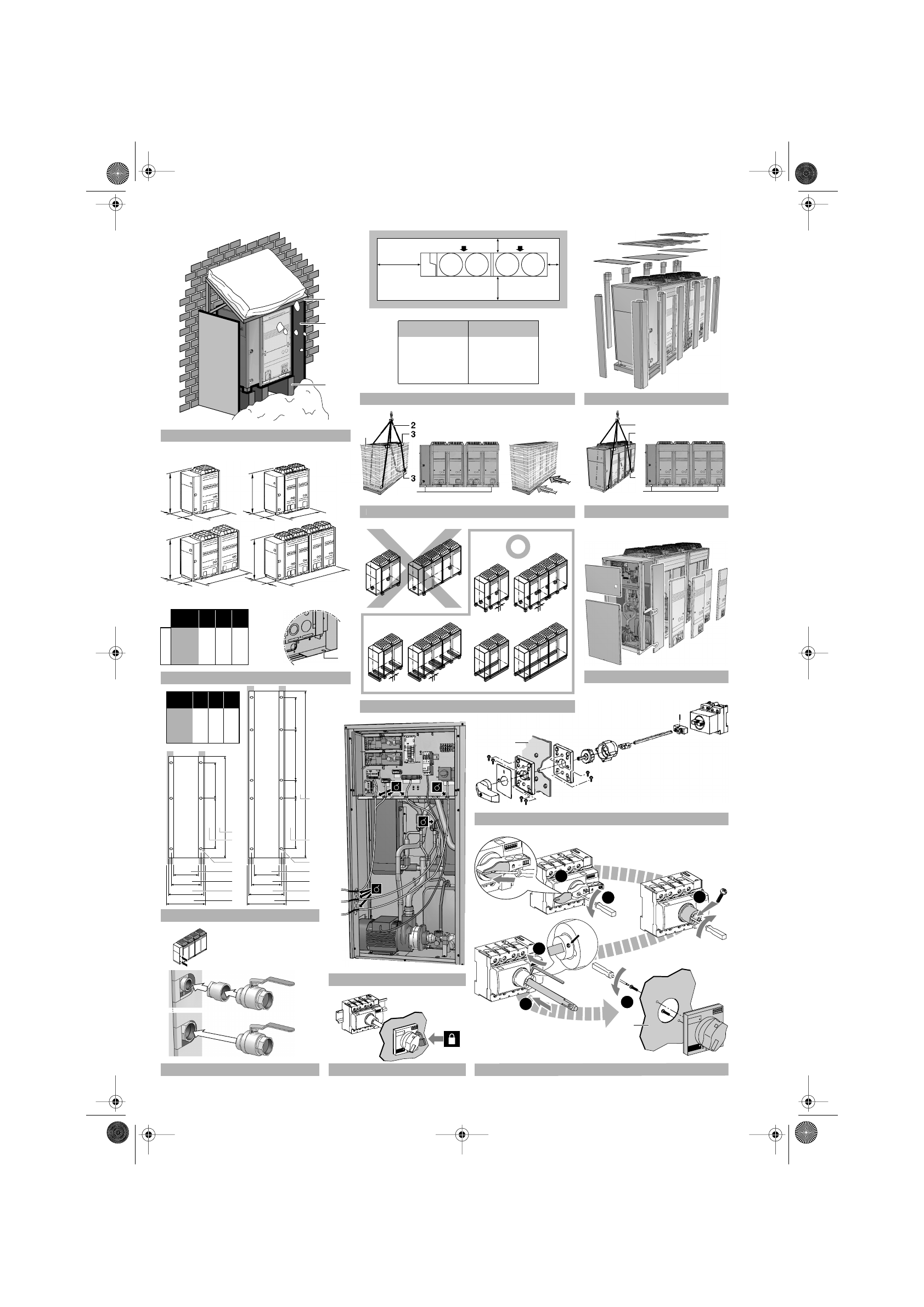 2
3
3