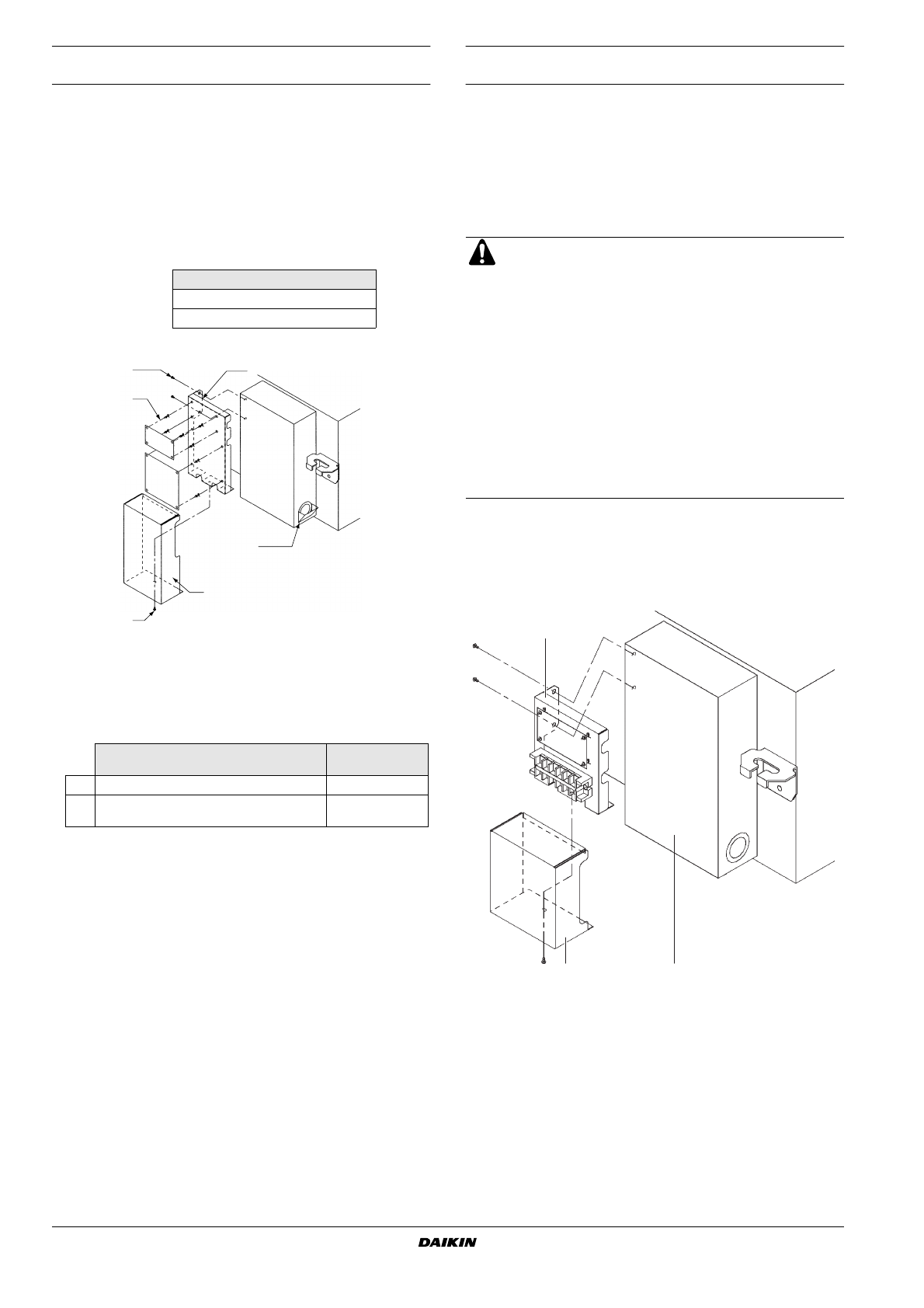 DAIKIN