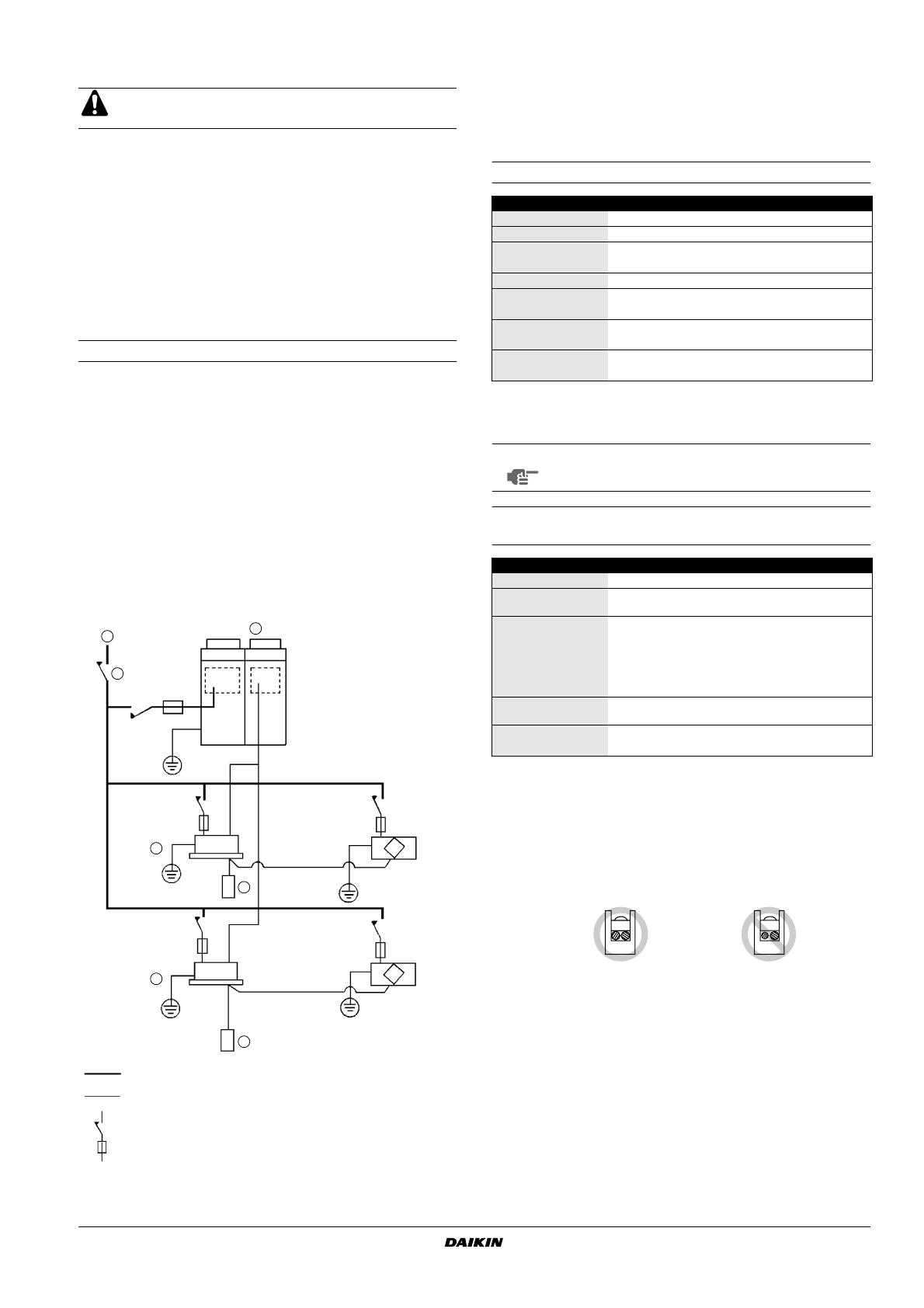 DAIKIN