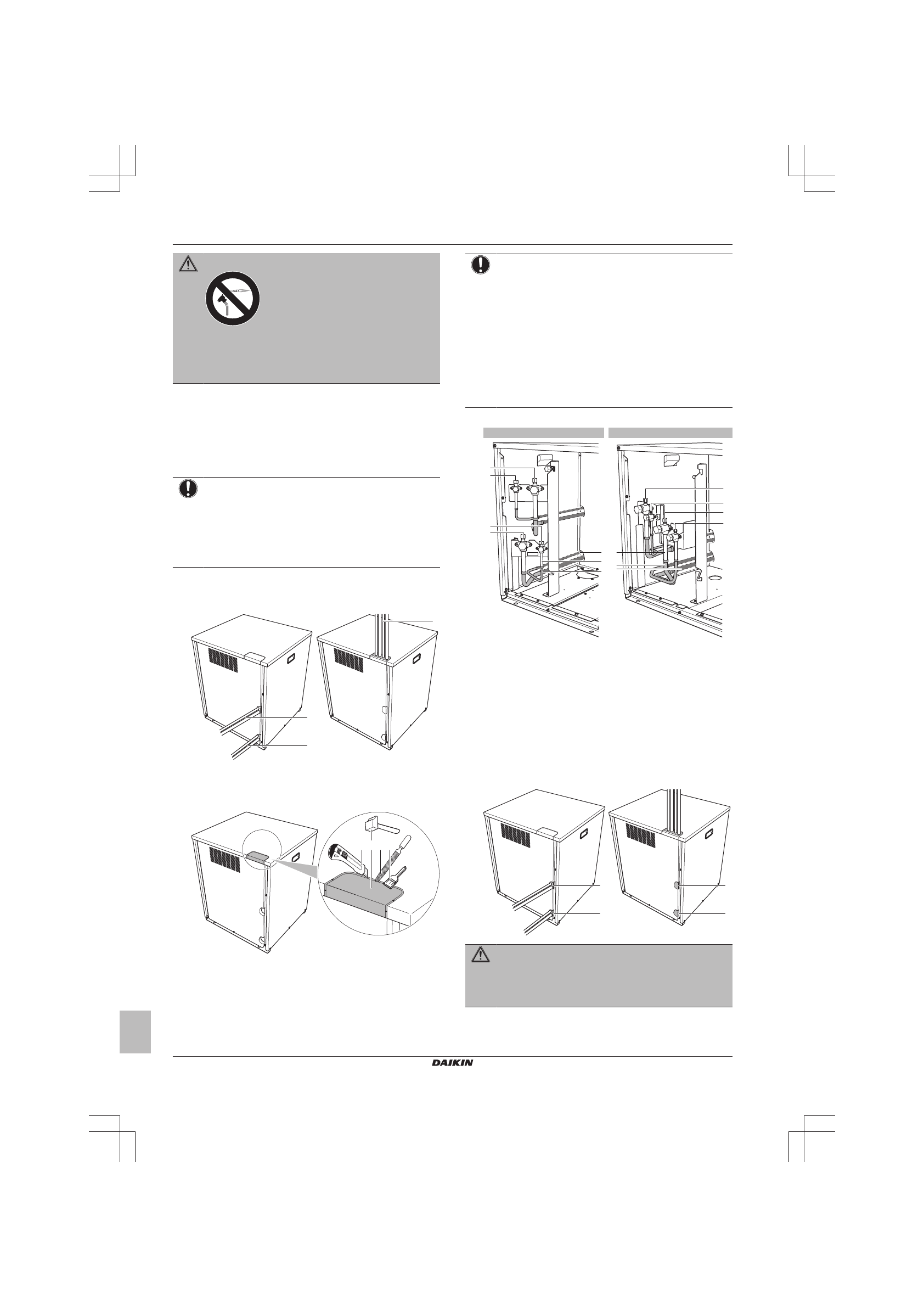 DAIKIN