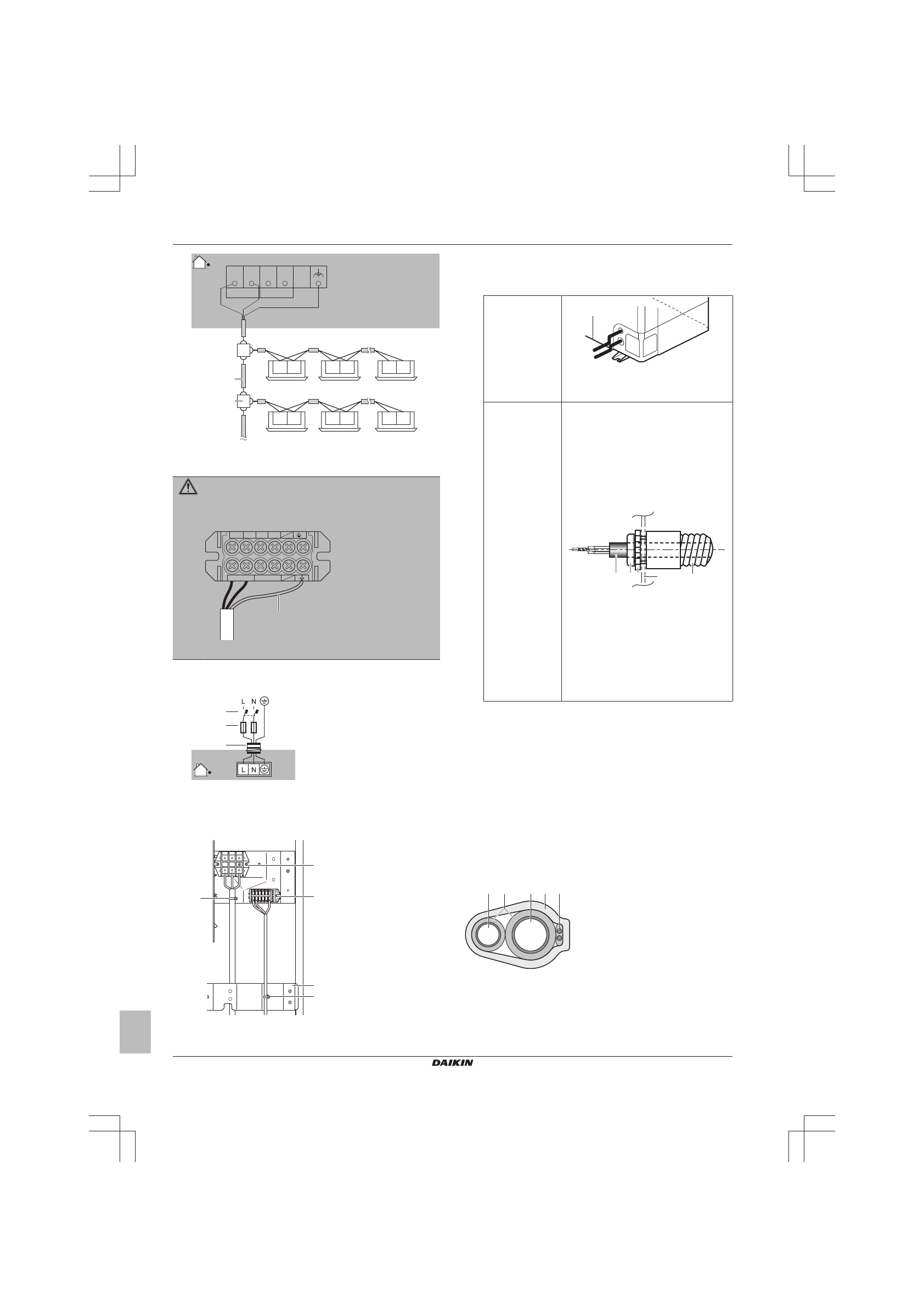 L N

L N

DAIKIN