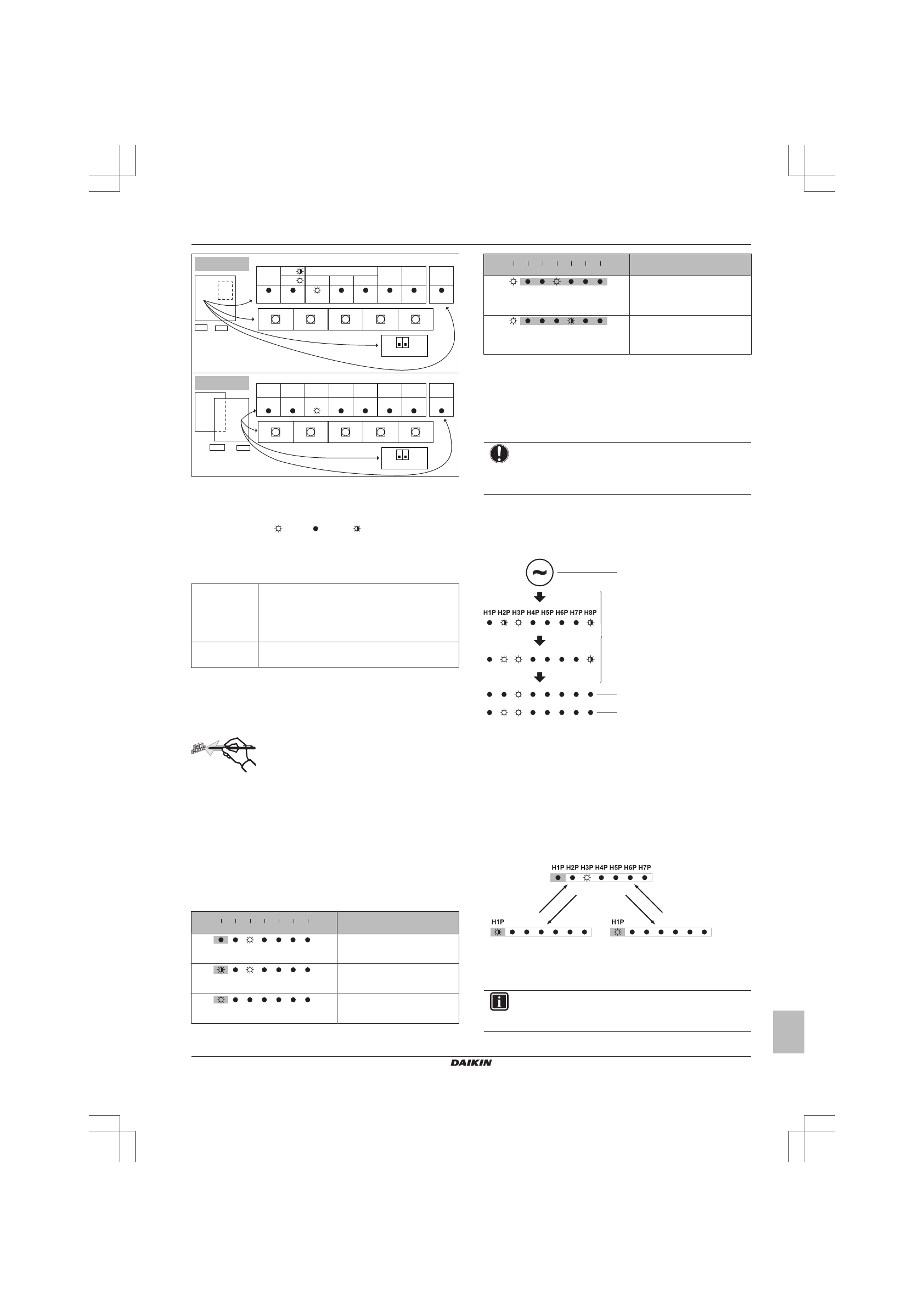 H1P H2P H3P H4P H5P H6P H7P H8P

H1P H2P H3P H4P H5P H6P H7P

H1P

H1P

DAIKIN