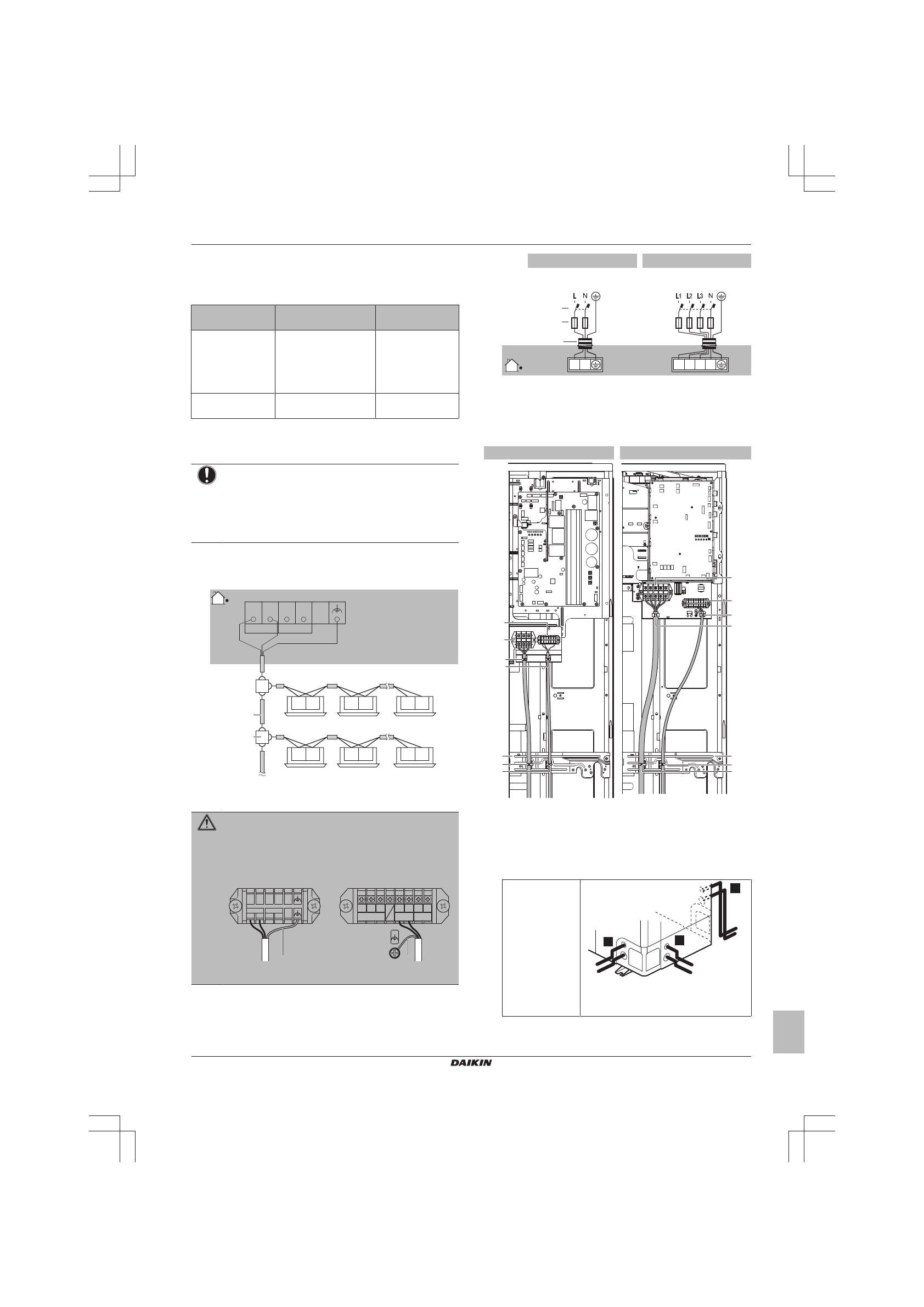 L N

L1 L2 L3 N

DAIKIN