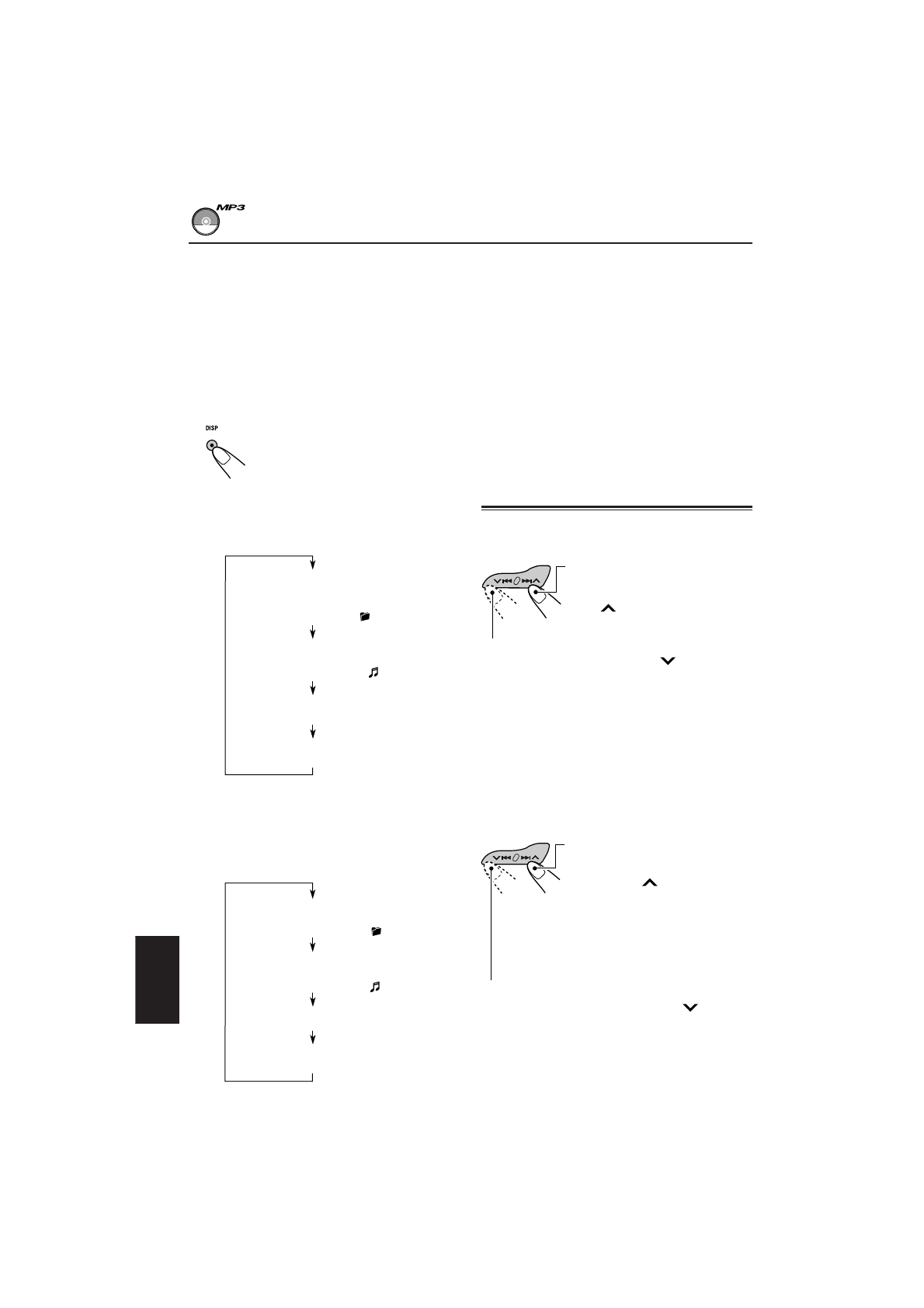 MP3

DISP