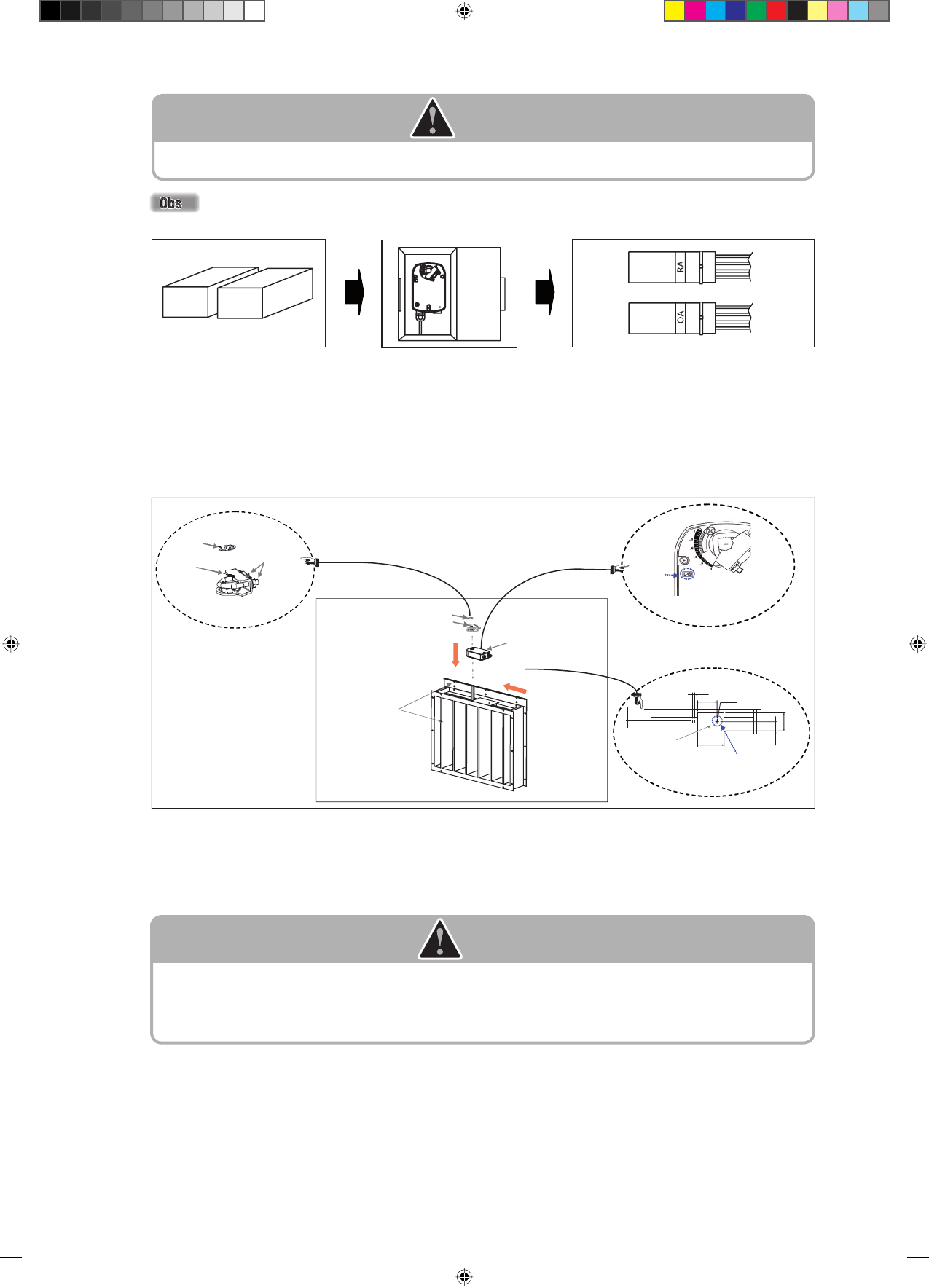 Obs

RA

OA