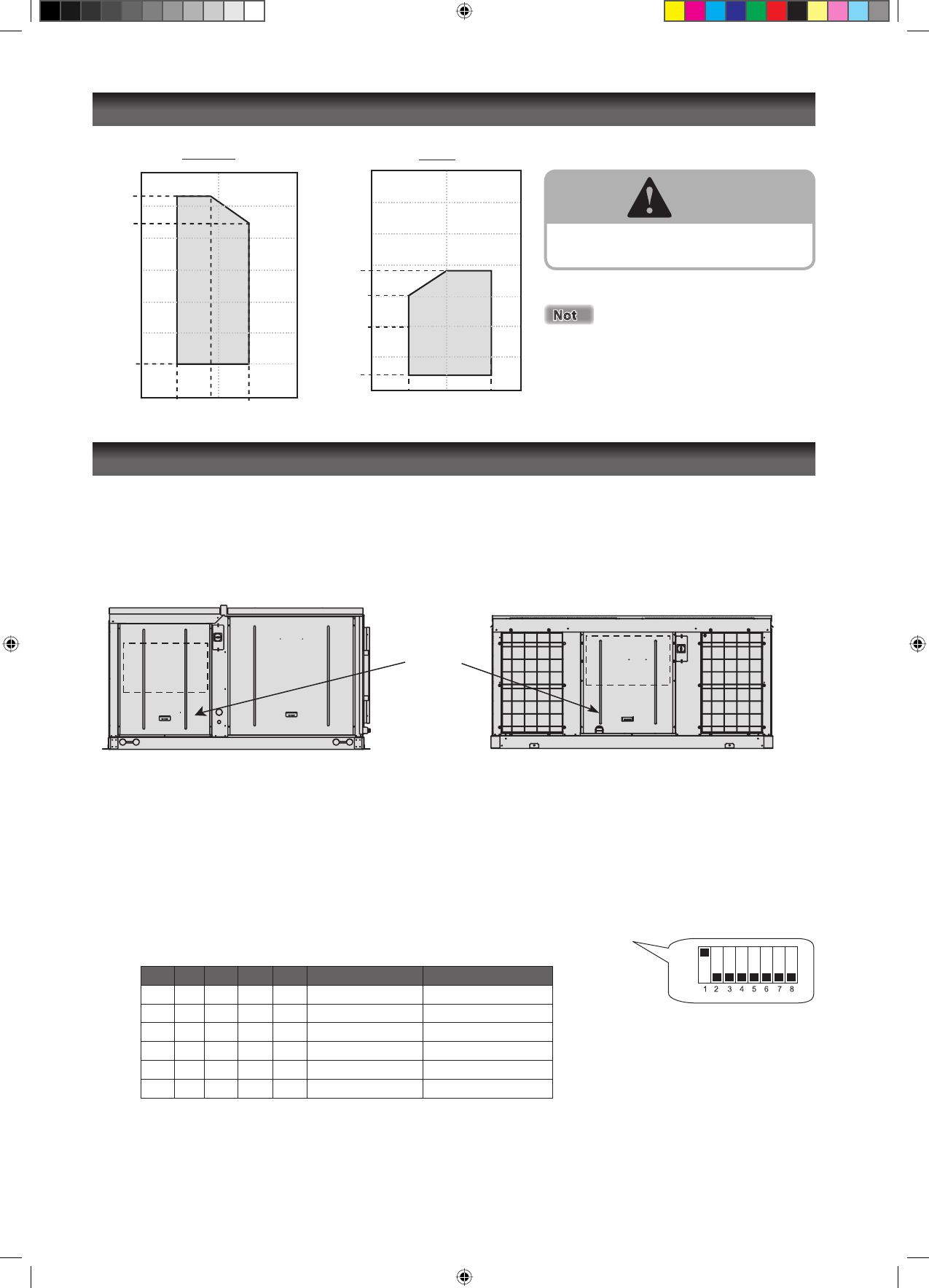 Not

1 2 3 4 5 6 7 8