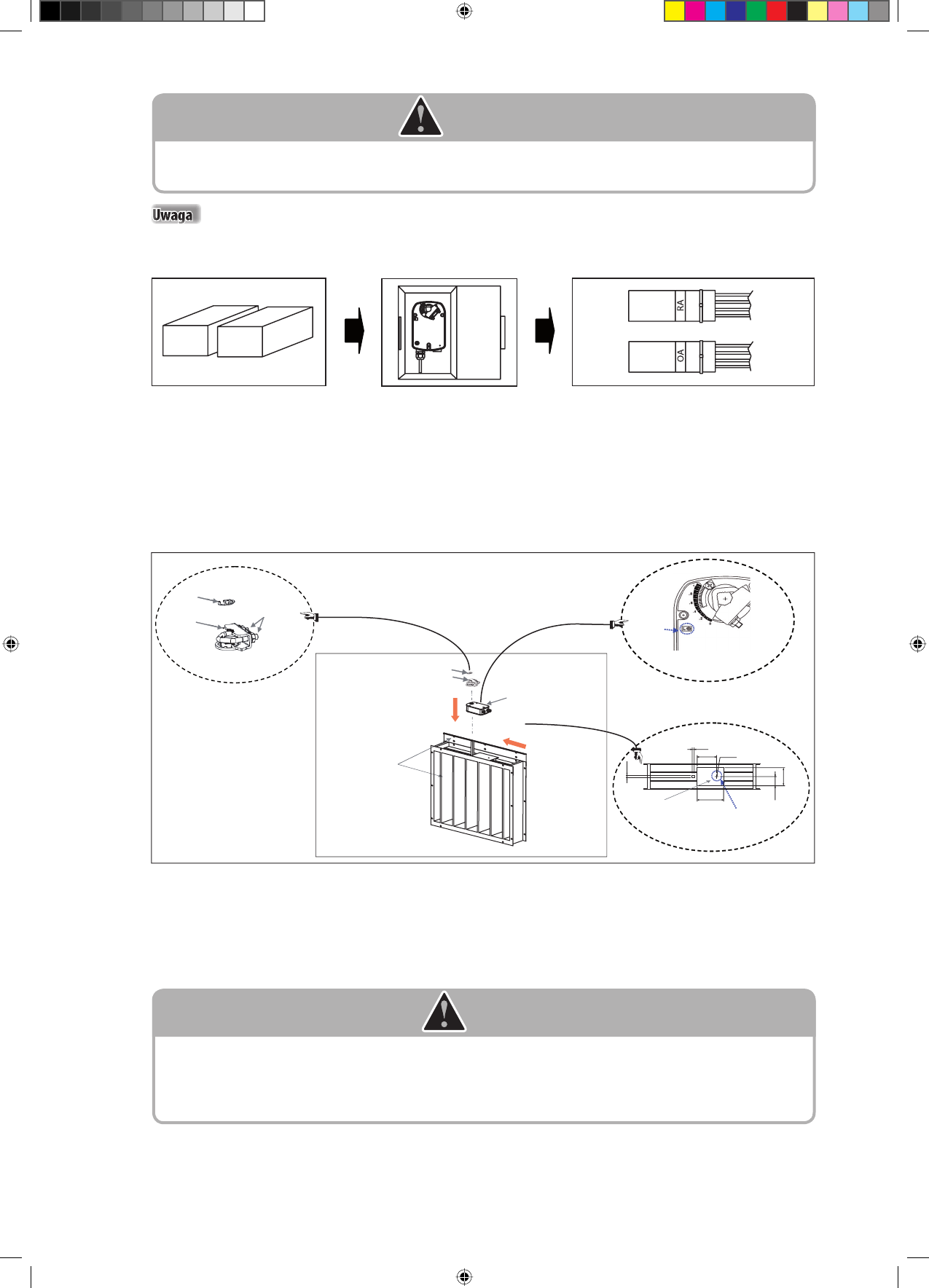 Uwaga

RA

OA