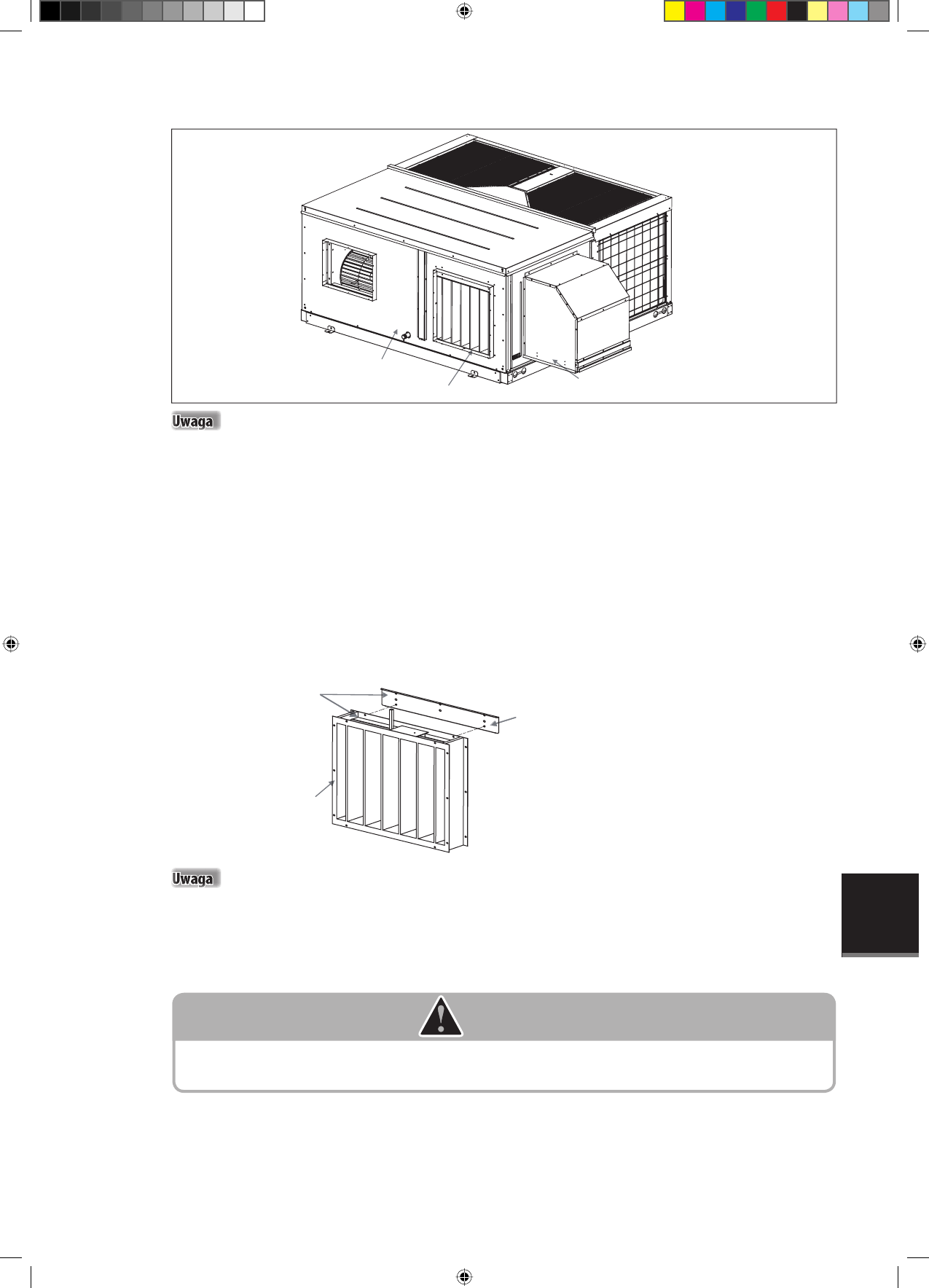 Uwaga

Uwaga