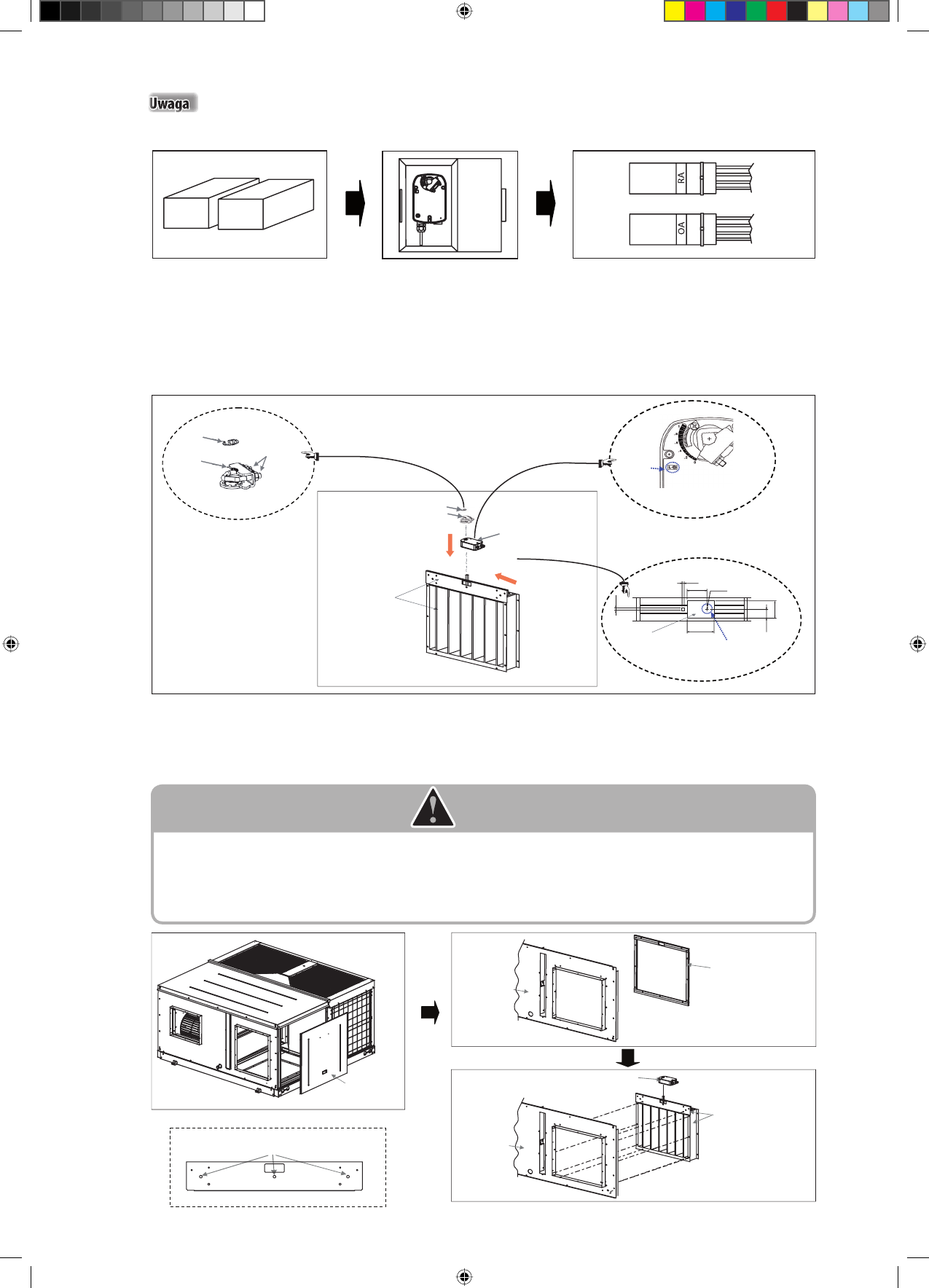 Uwaga

RA

OA