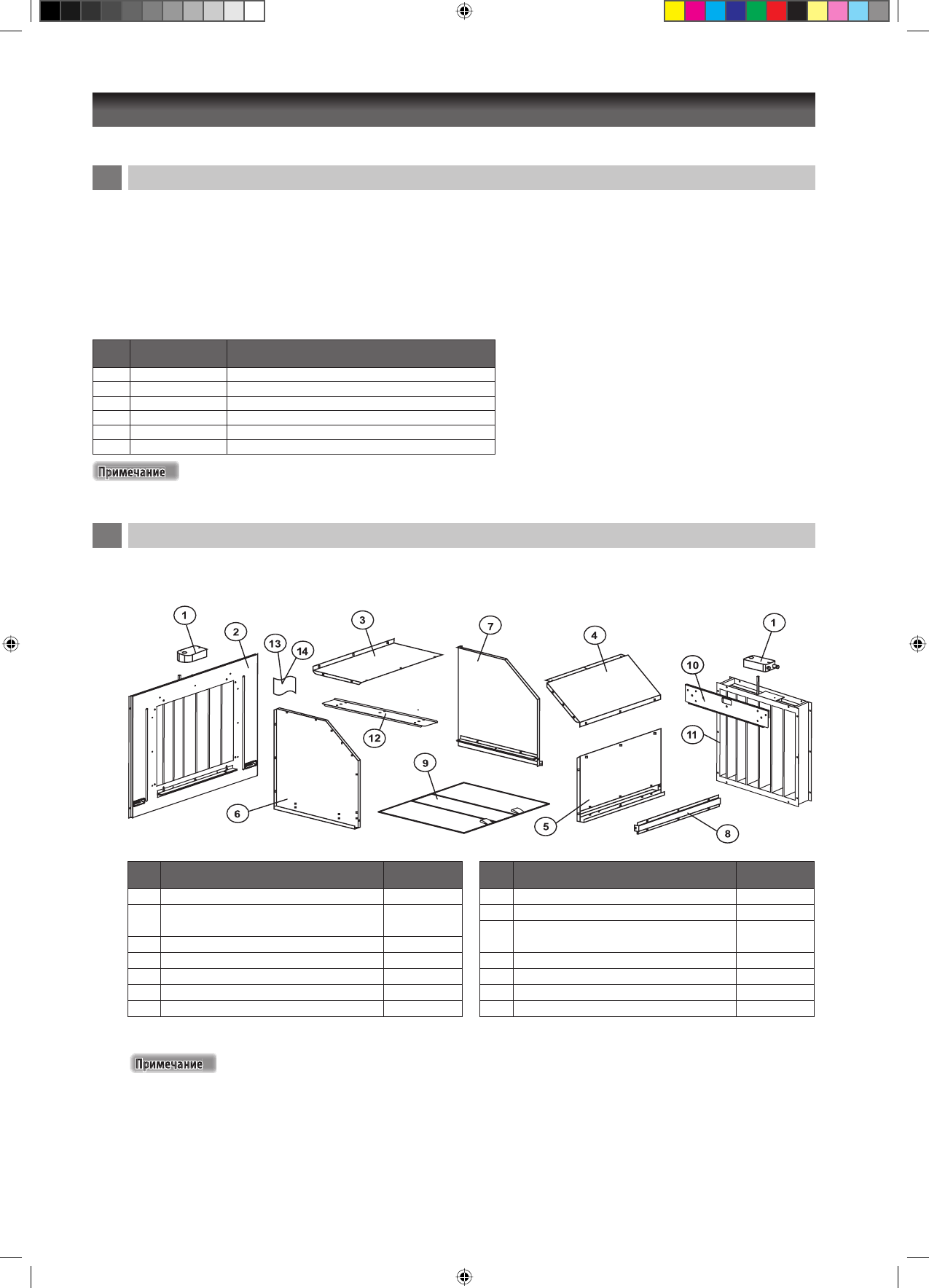 Примечание

1
2
13
14
3
7
4
1
10
11
12
9
6
5
8

Примечание