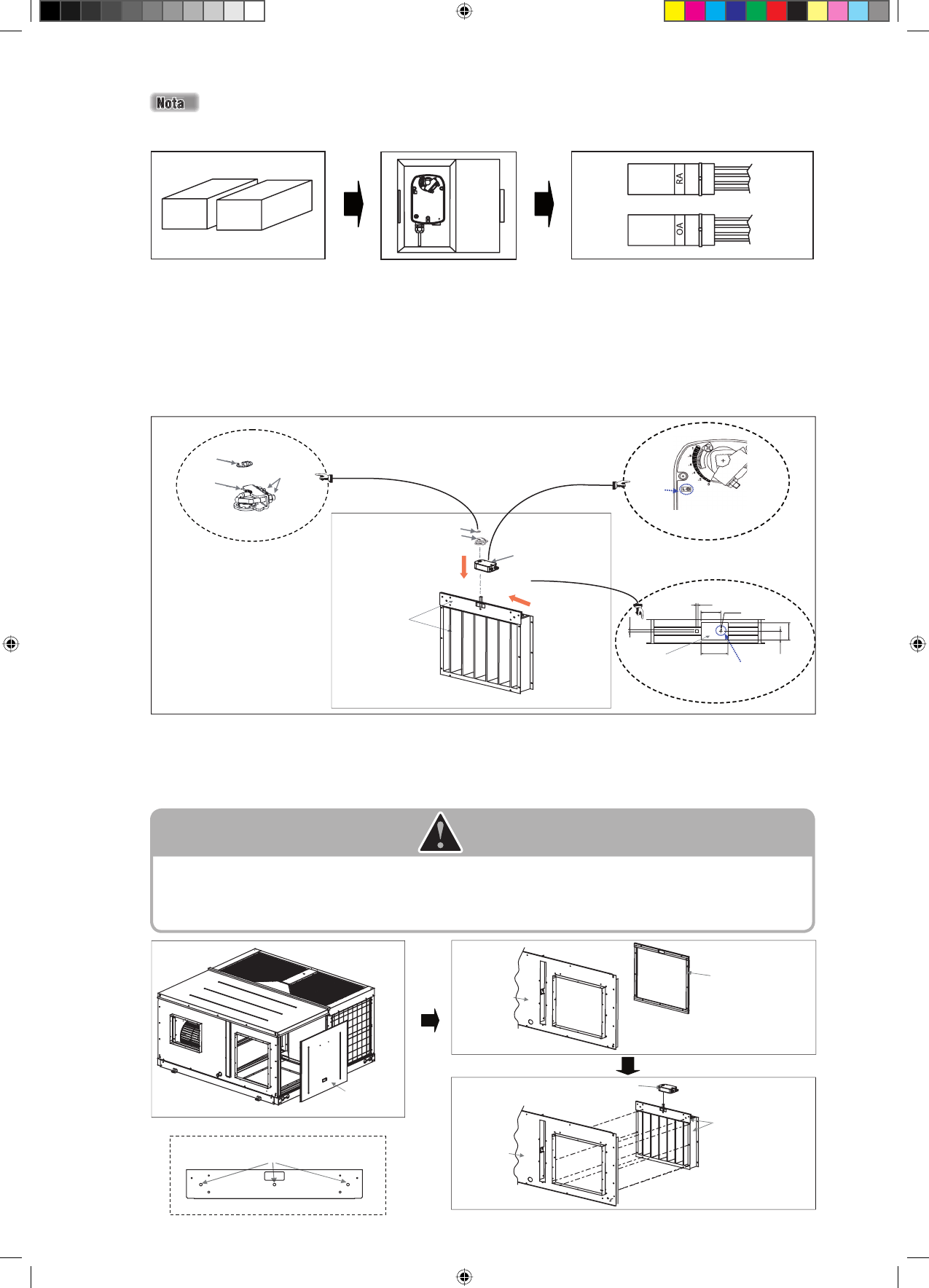 Nota

RA

OA