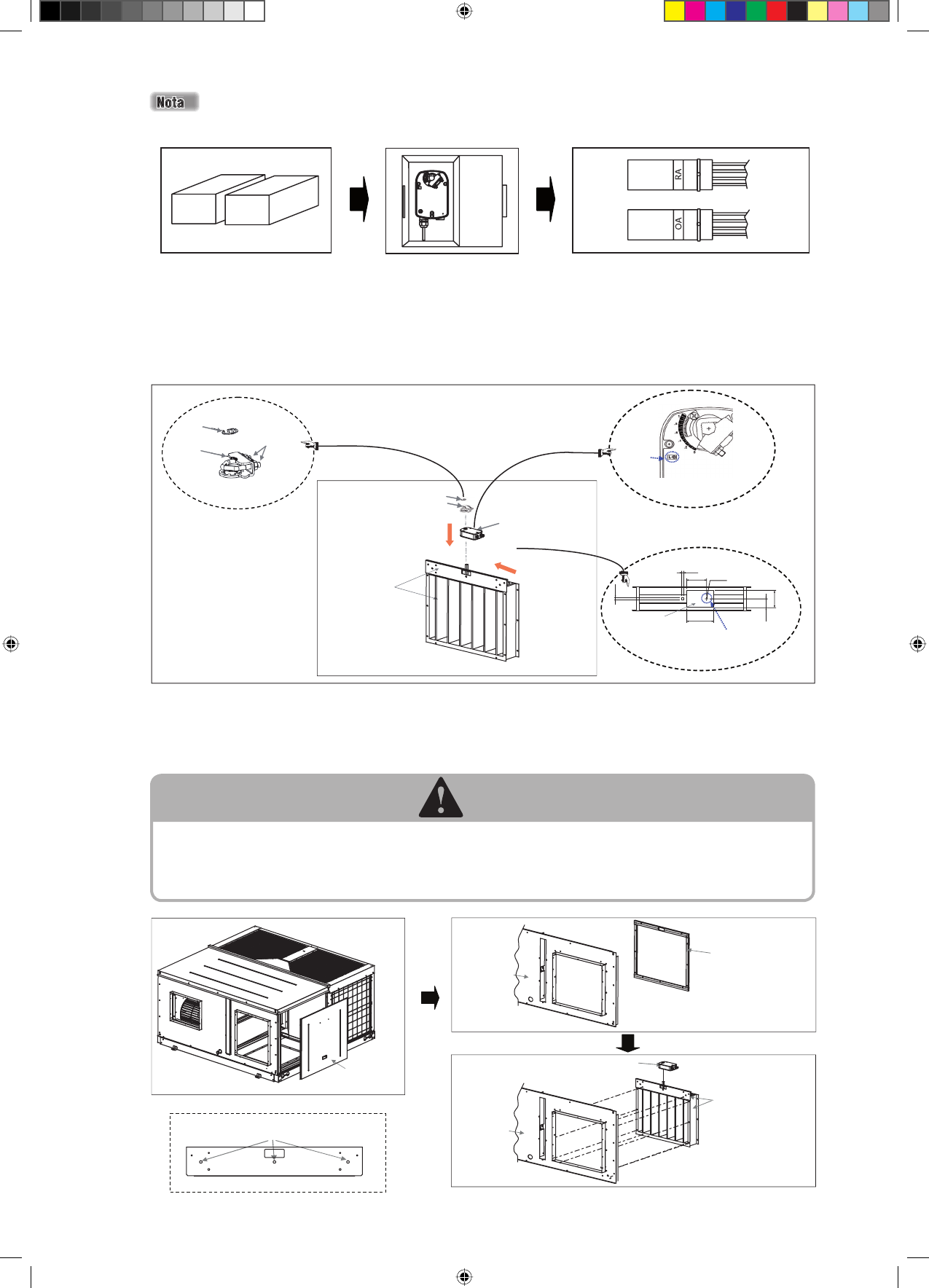 Nota

RA

OA