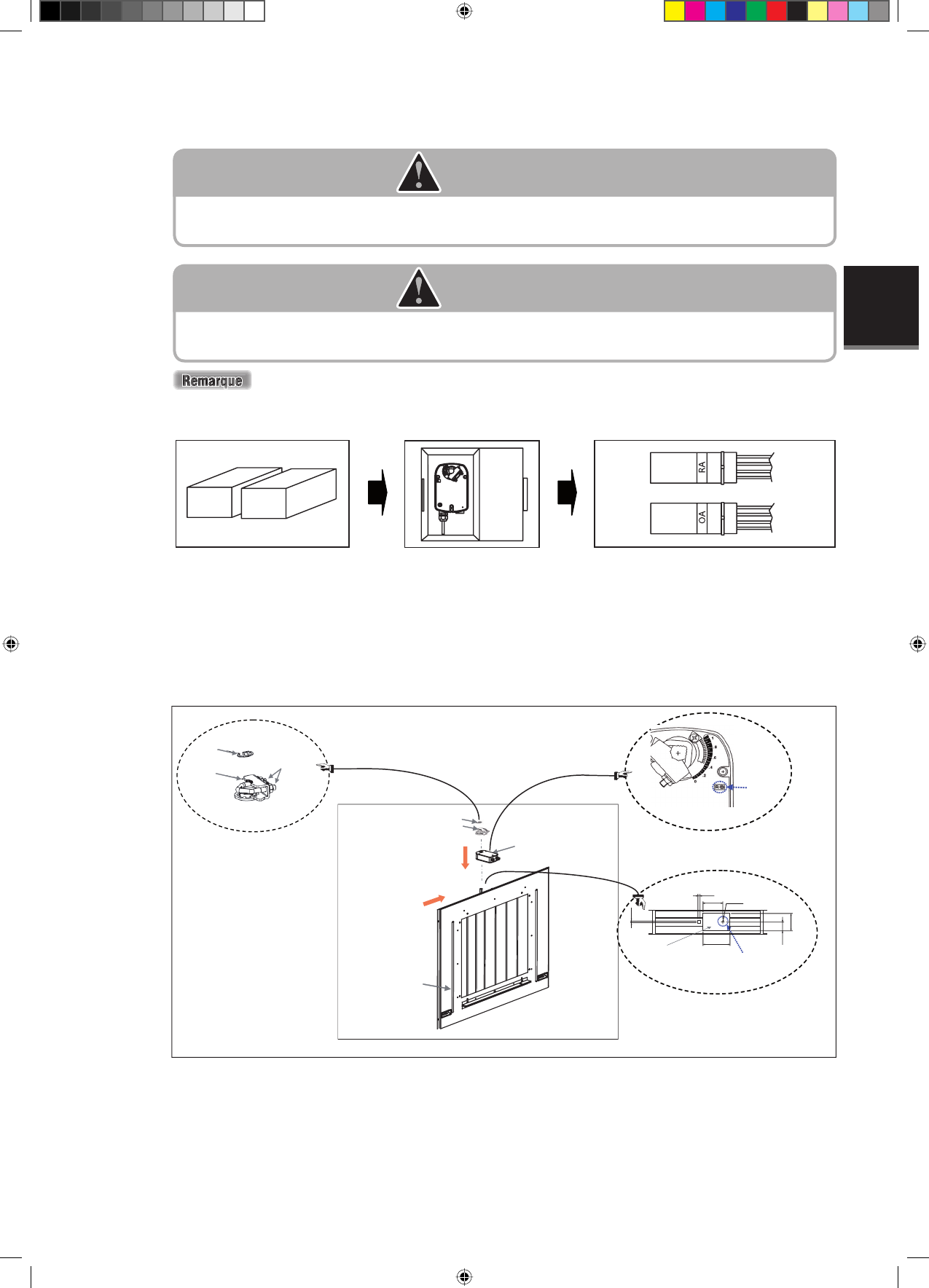 Remarque

RA

OA