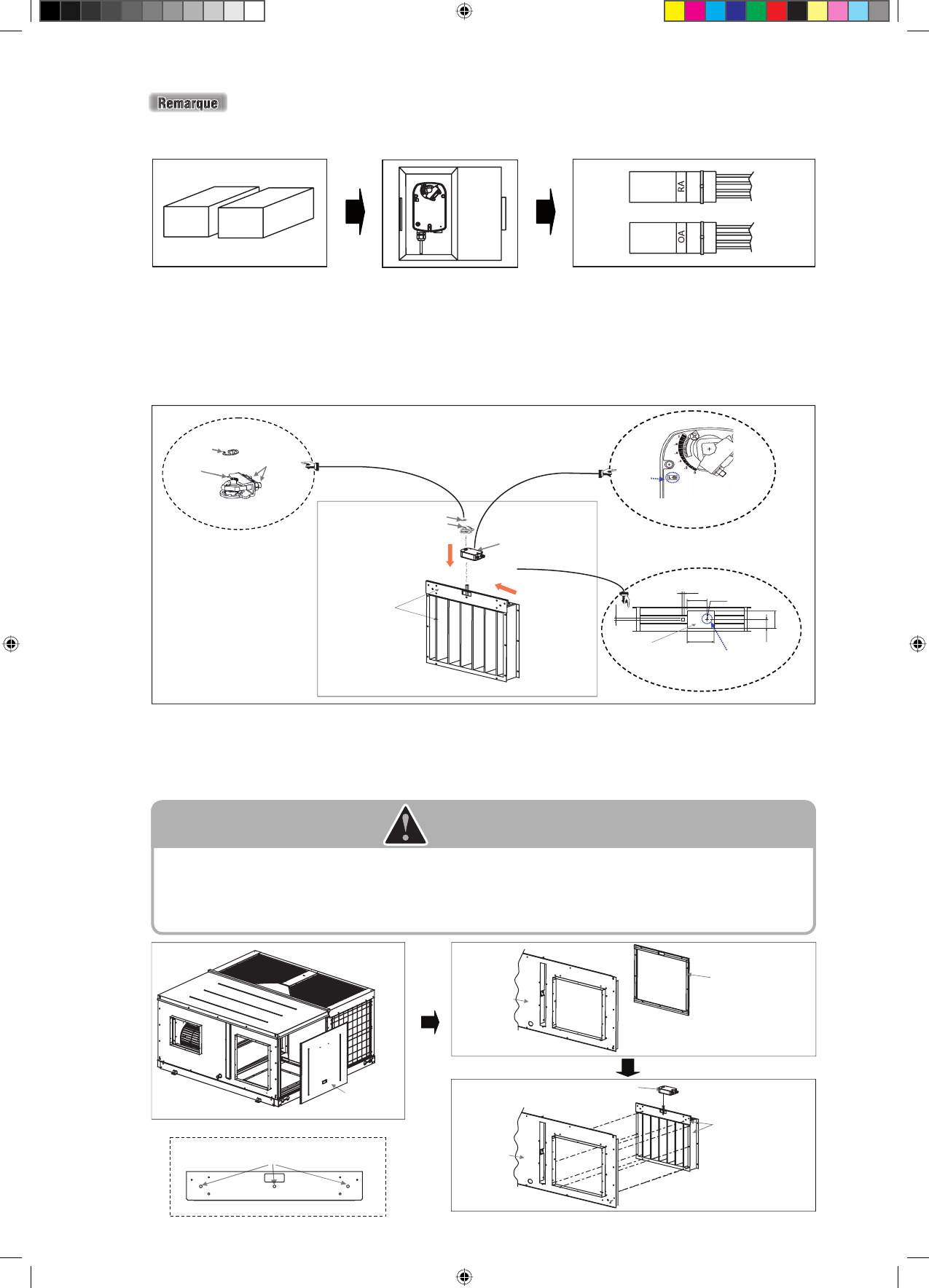 Remarque

RA

OA