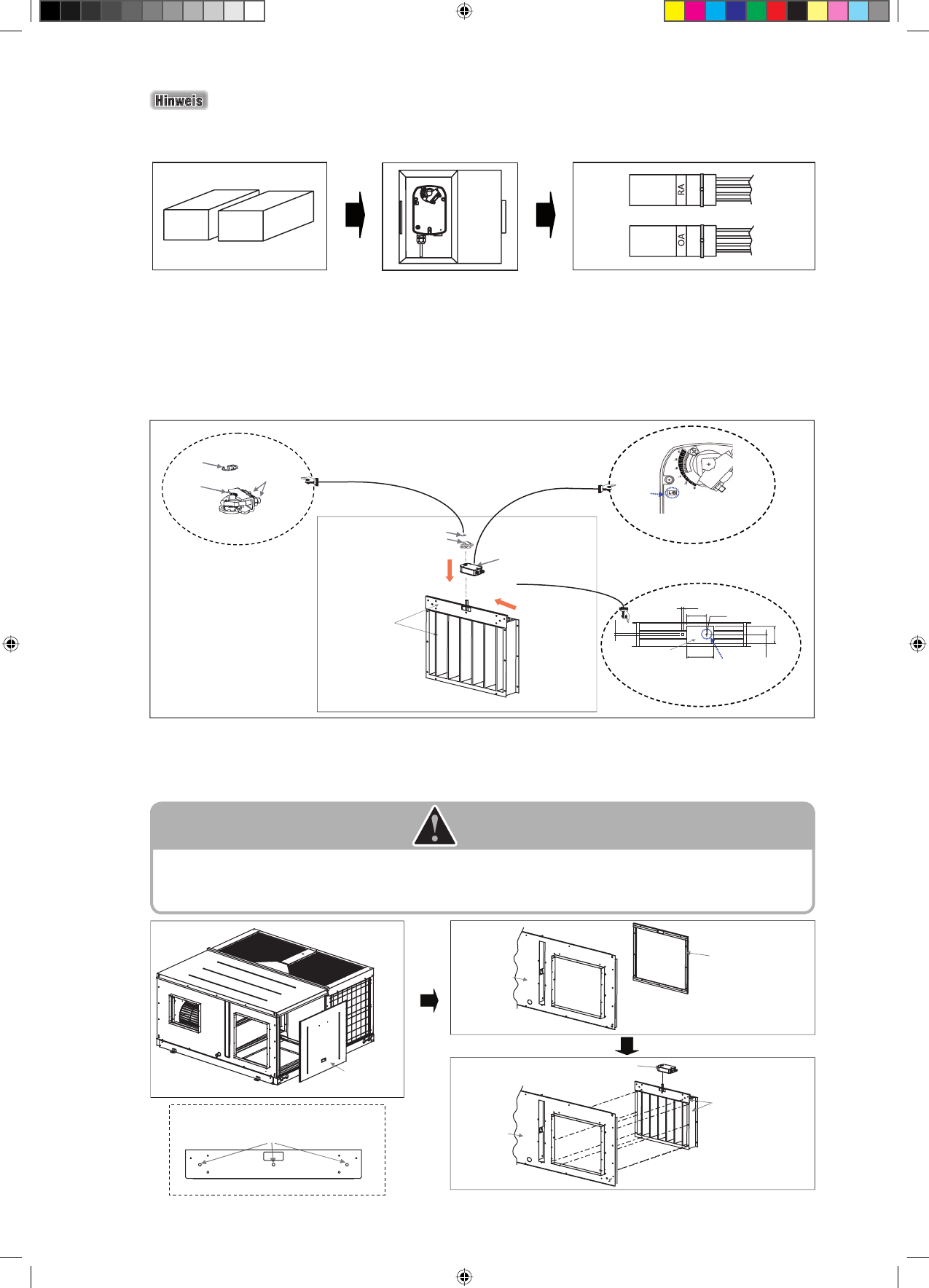 Hinweis

RA

OA