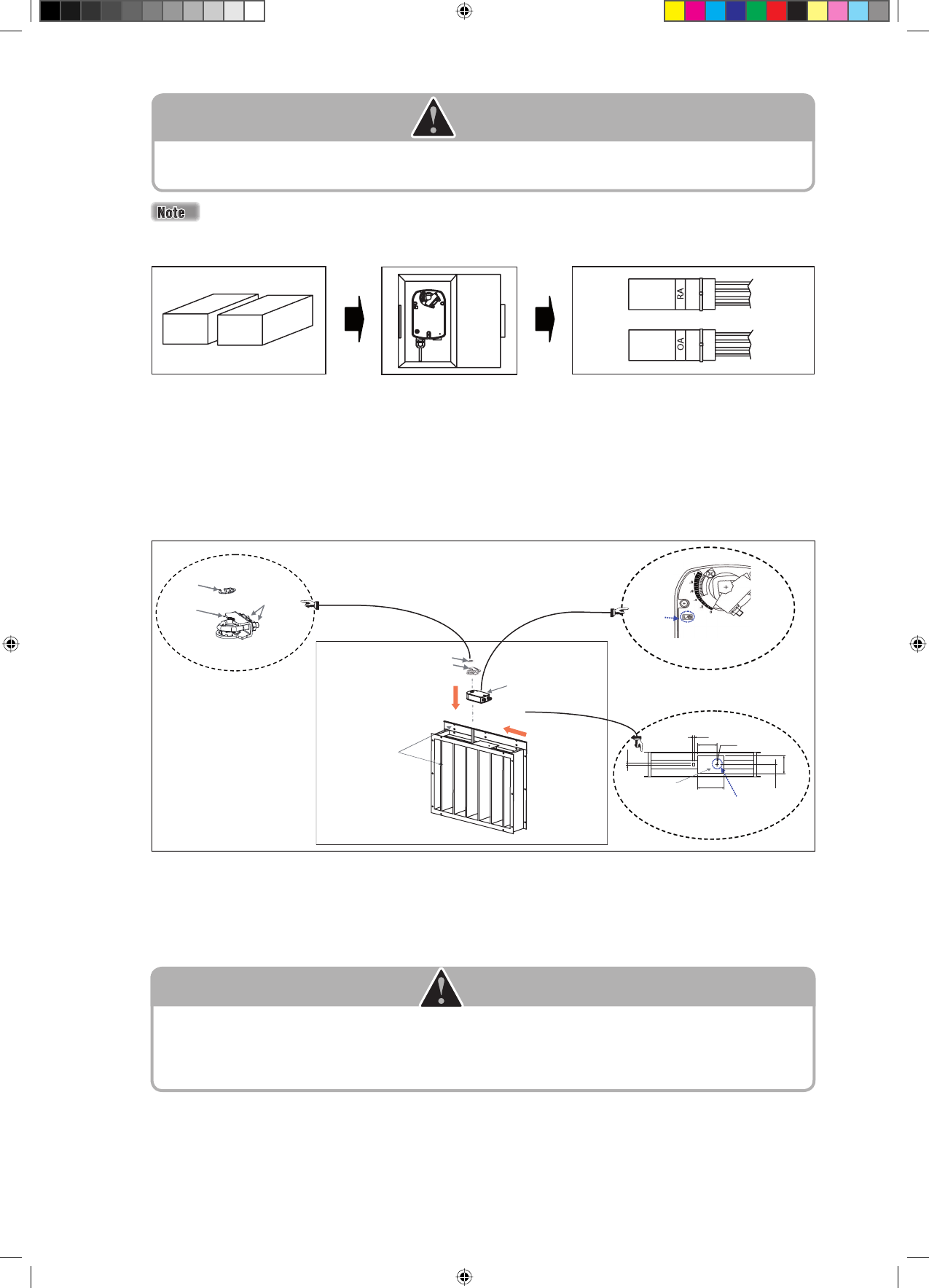 Note

RA

OA