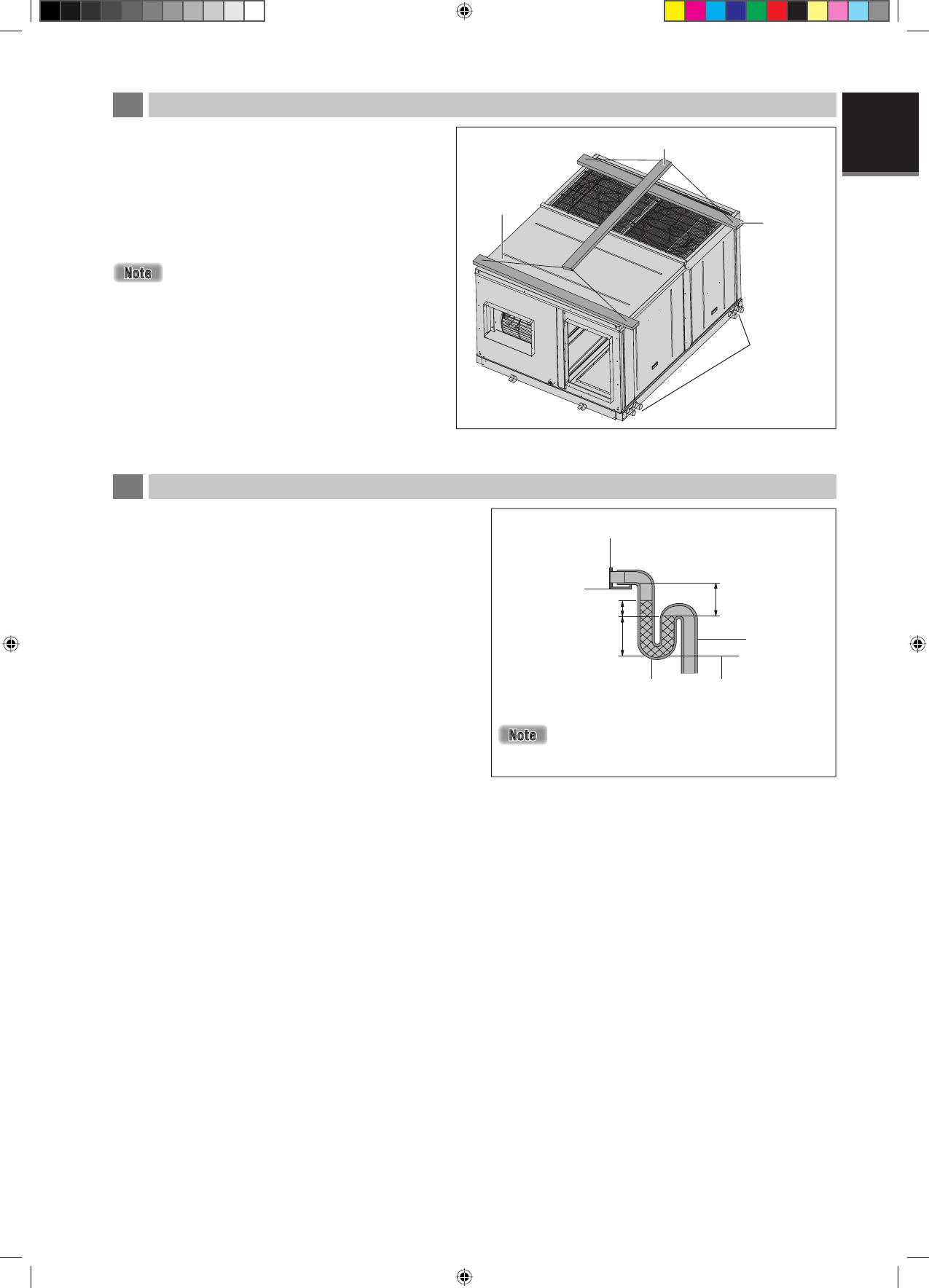 Note

Note