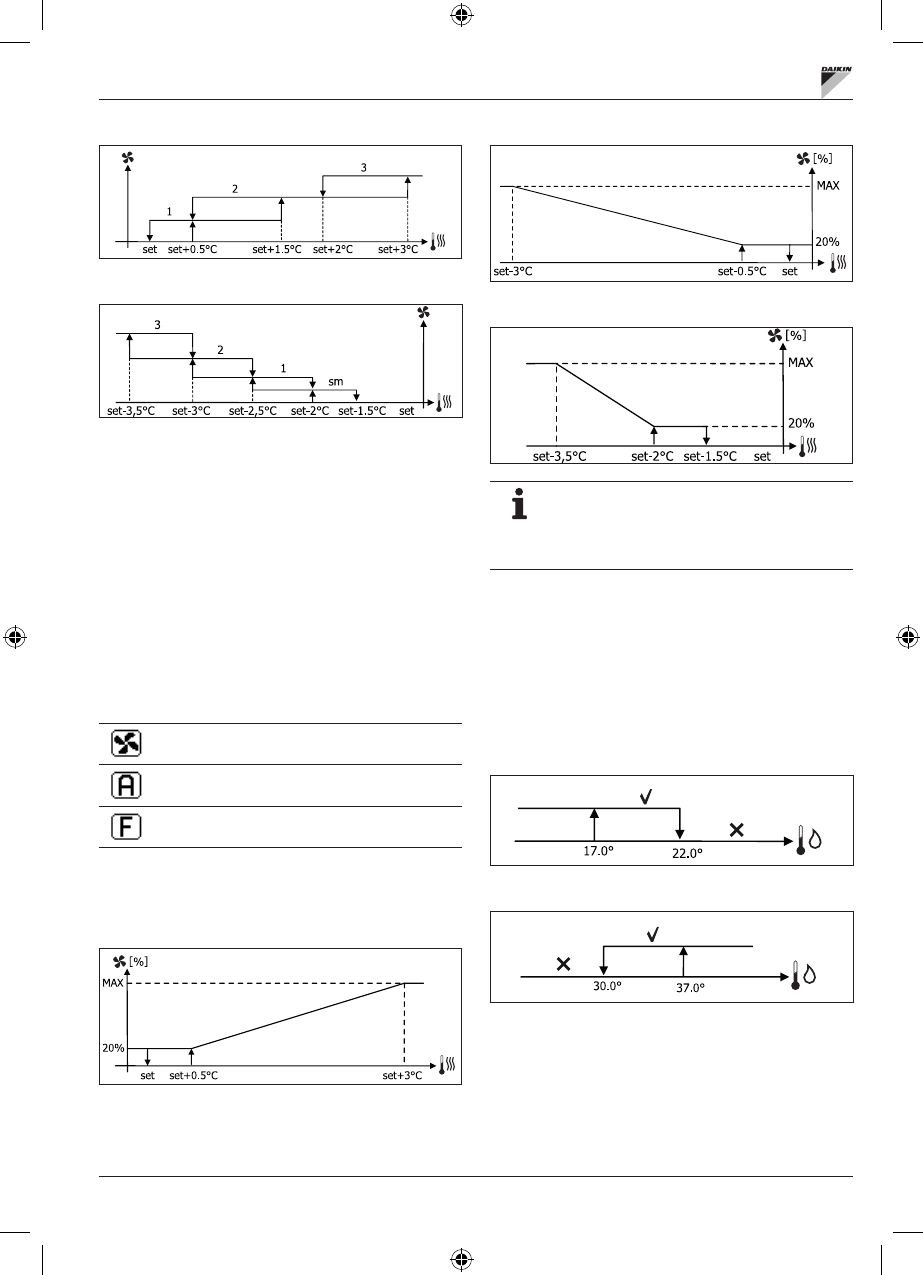 DAIKIN

3
2
1
set set+0.5°C set+1.5°C set+2°C set+3°C

3
2
1
sm
set-3,5°C set-3°C set-2,5°C set-2°C set-1.5°C set

[%]
MAX
20%
set set+0.5°C set+3°C

[%]
MAX
20%
set-3°C set-0.5°C set

[%]
MAX
20%
set-3,5°C set-2°C set-1.5°C set

17.0° 22.0°

30.0° 37.0°