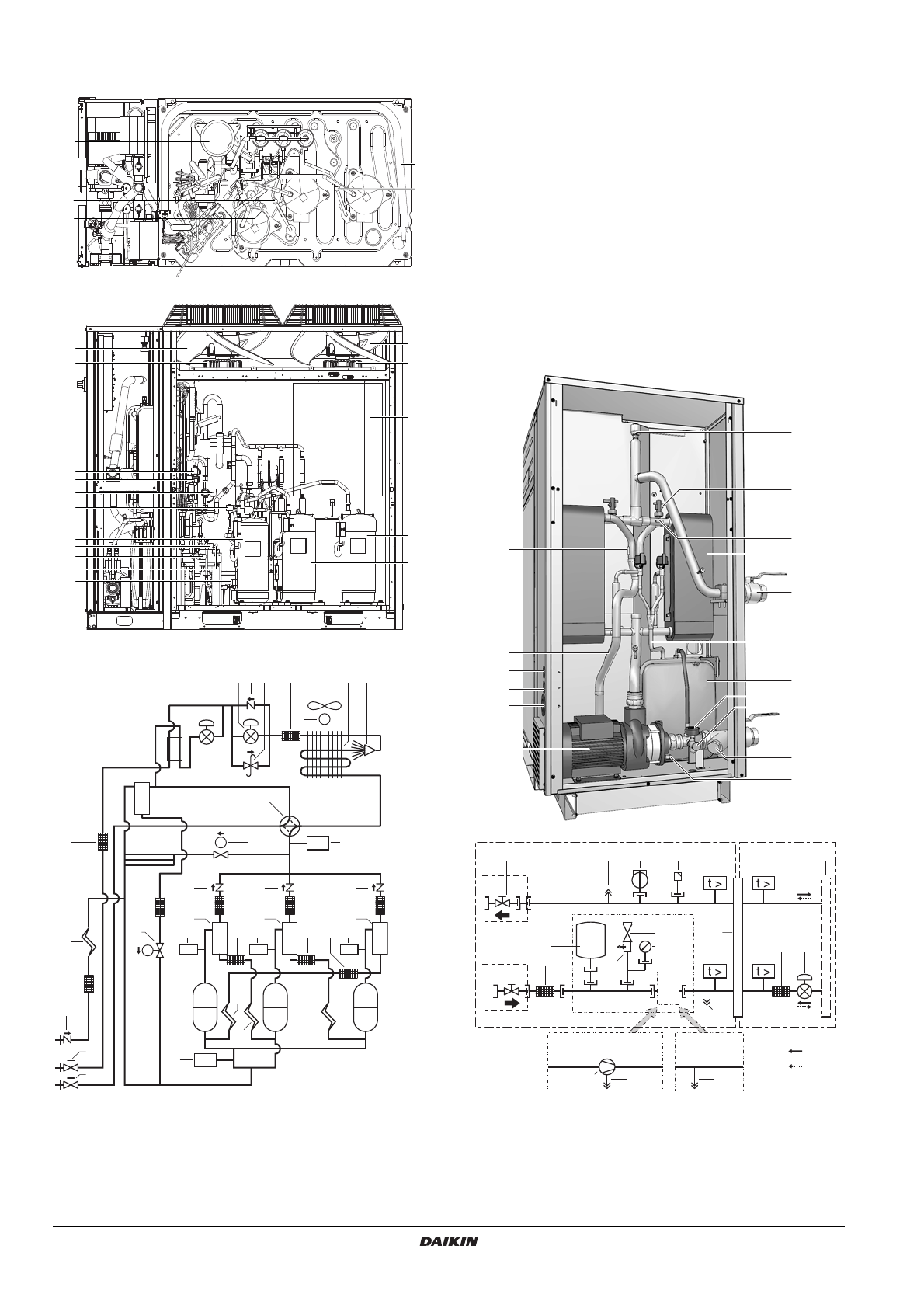 t >

t >

t >

t >

DAIKIN