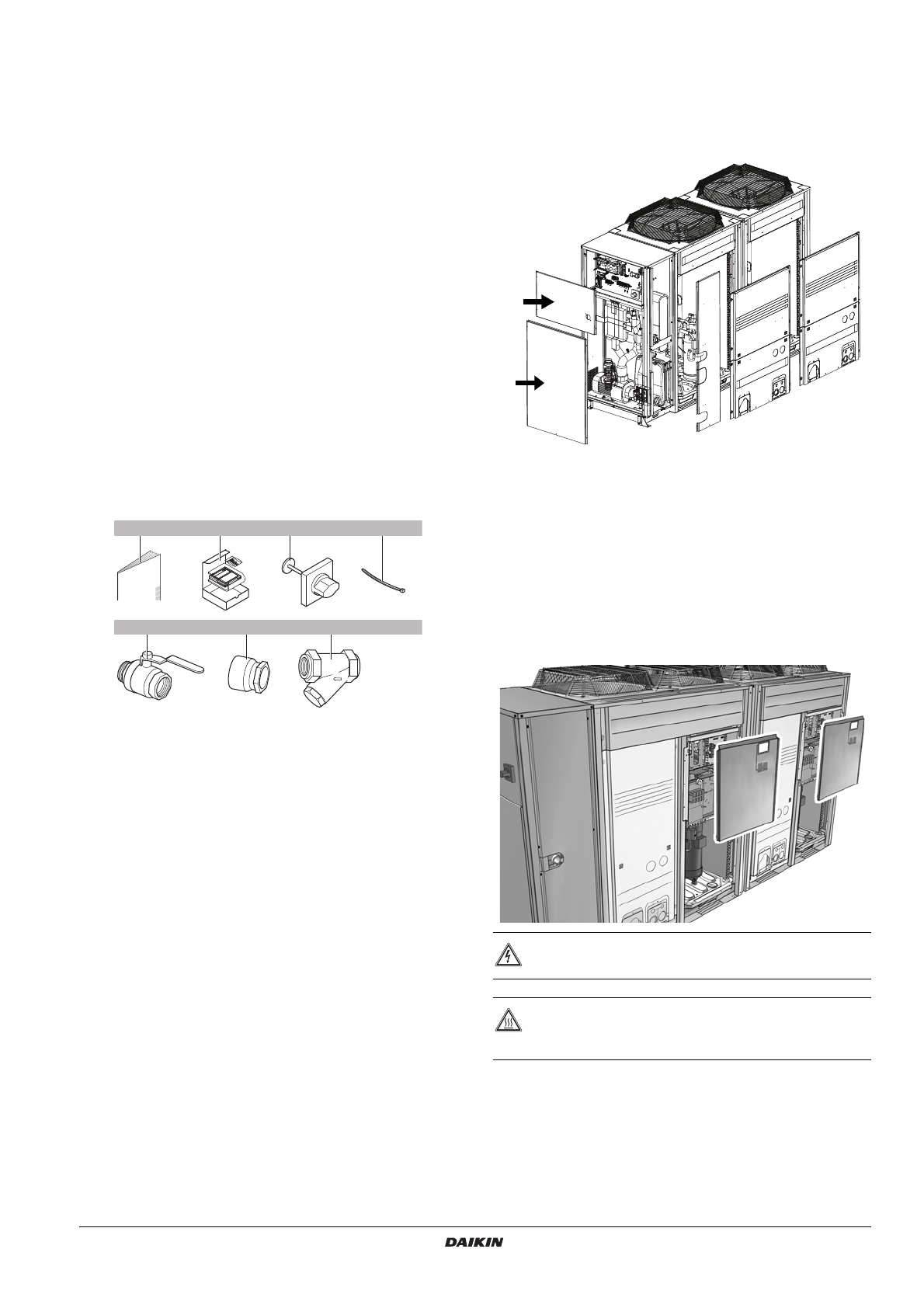 DAIKIN