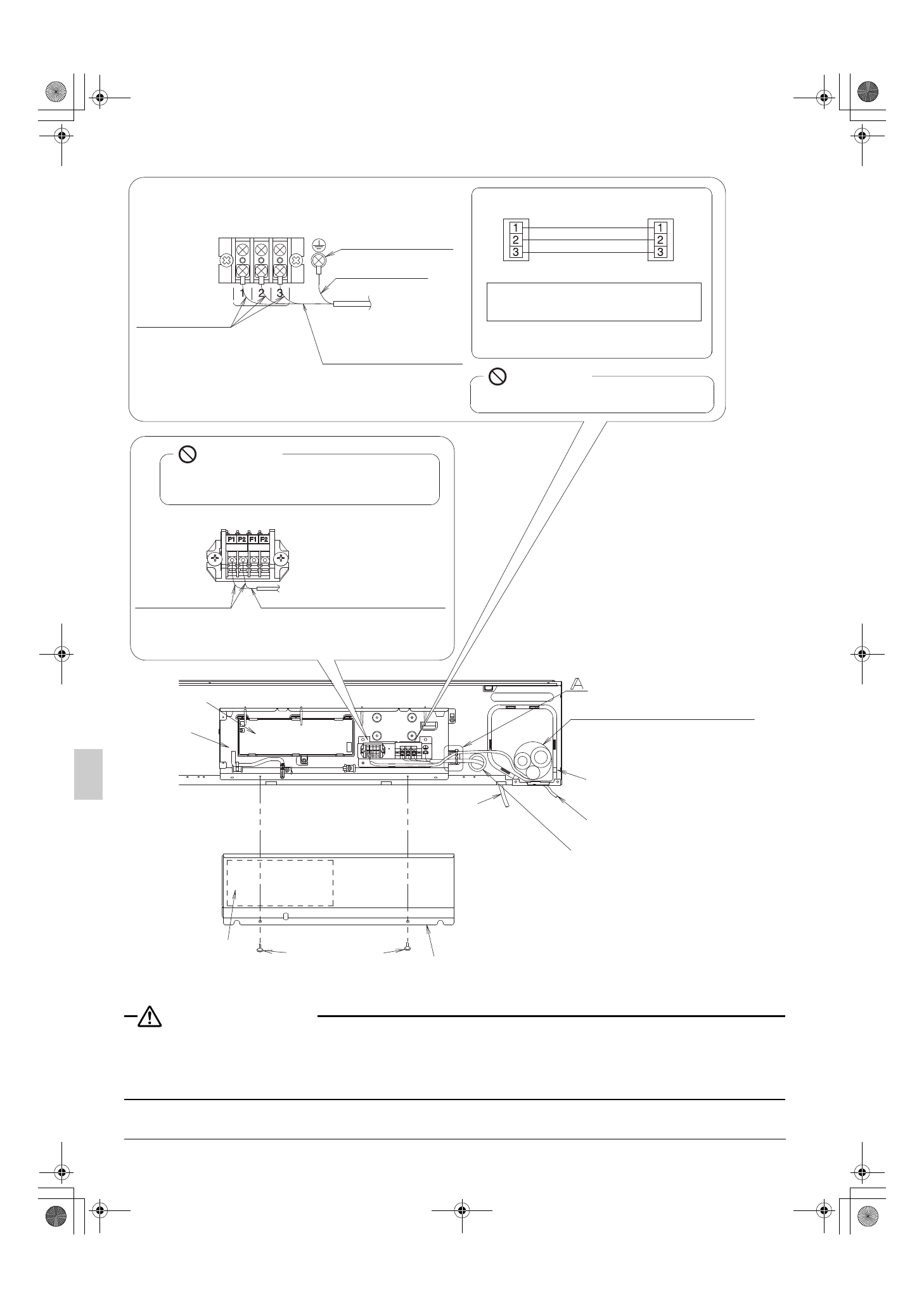 1 2 3

1
2
3

1
2
3

P1 P2 F1 F2

A