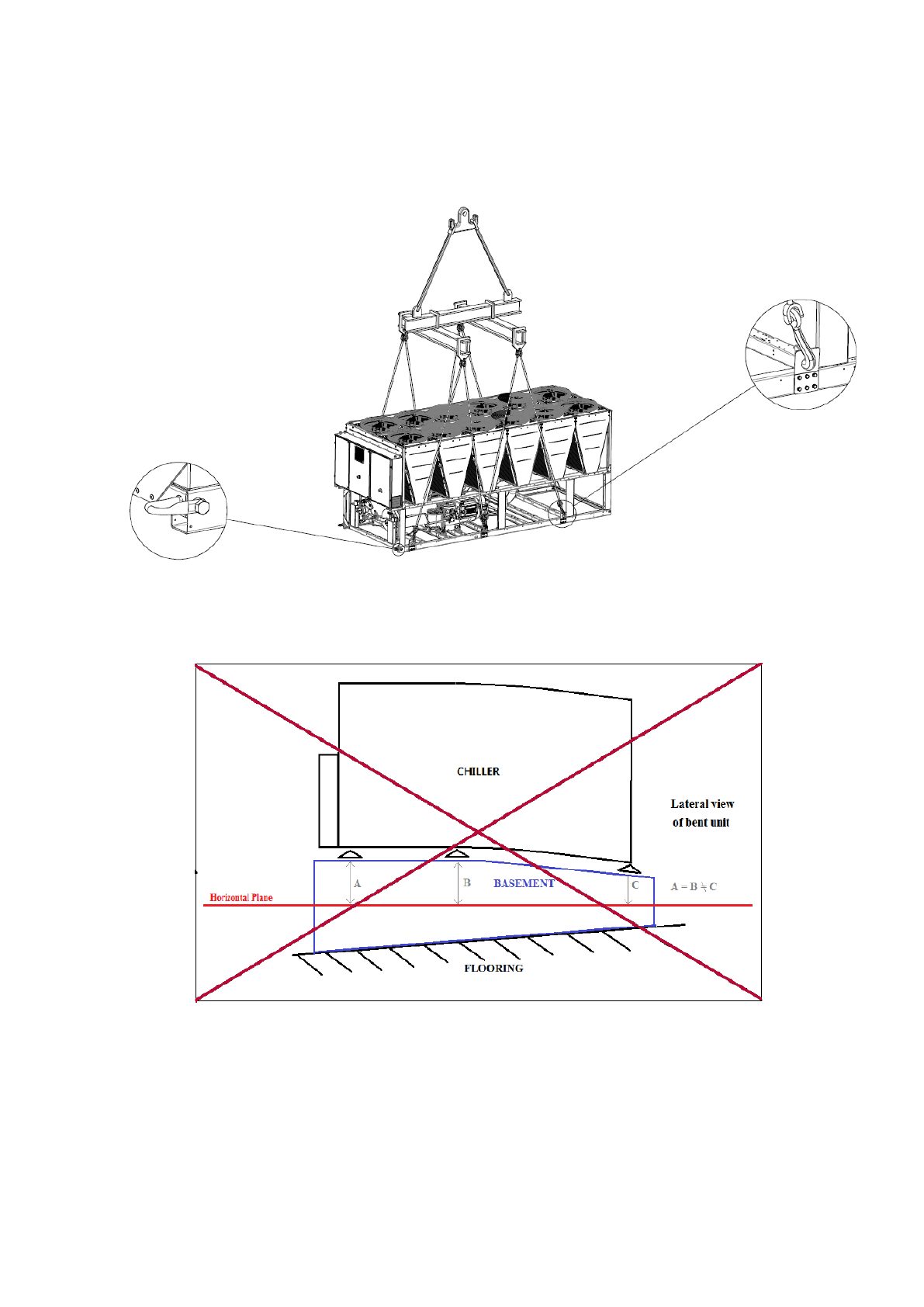 CHILLER

Lateral view of bent unit

A

B

BASEMENT

C

$A = B \neq C$

Horizontal Plane

FLOORING