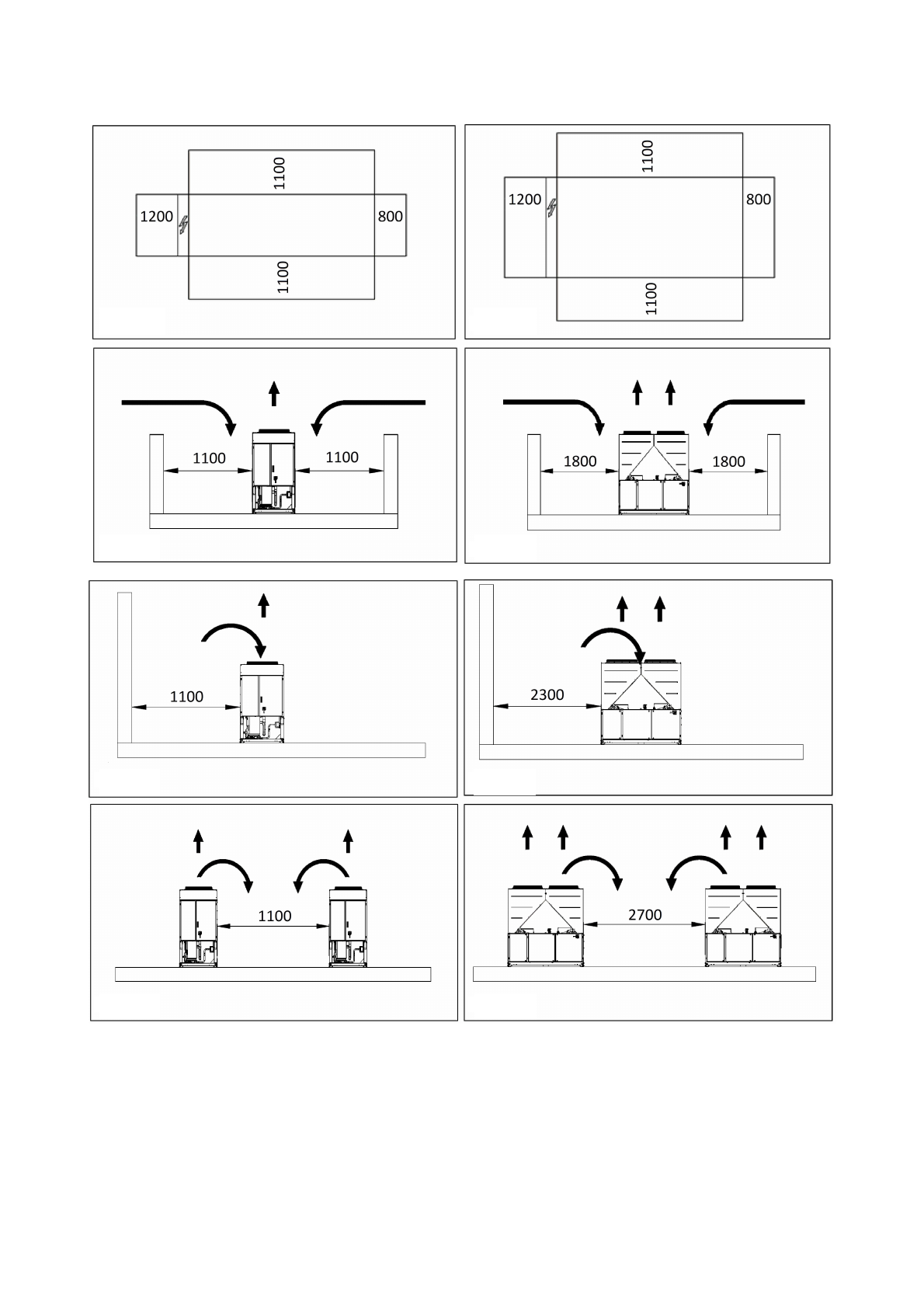 1100
1200
800
1100

1100
1200
800
1100

1100
1100

1800
1800

1100

2300

1100

2700