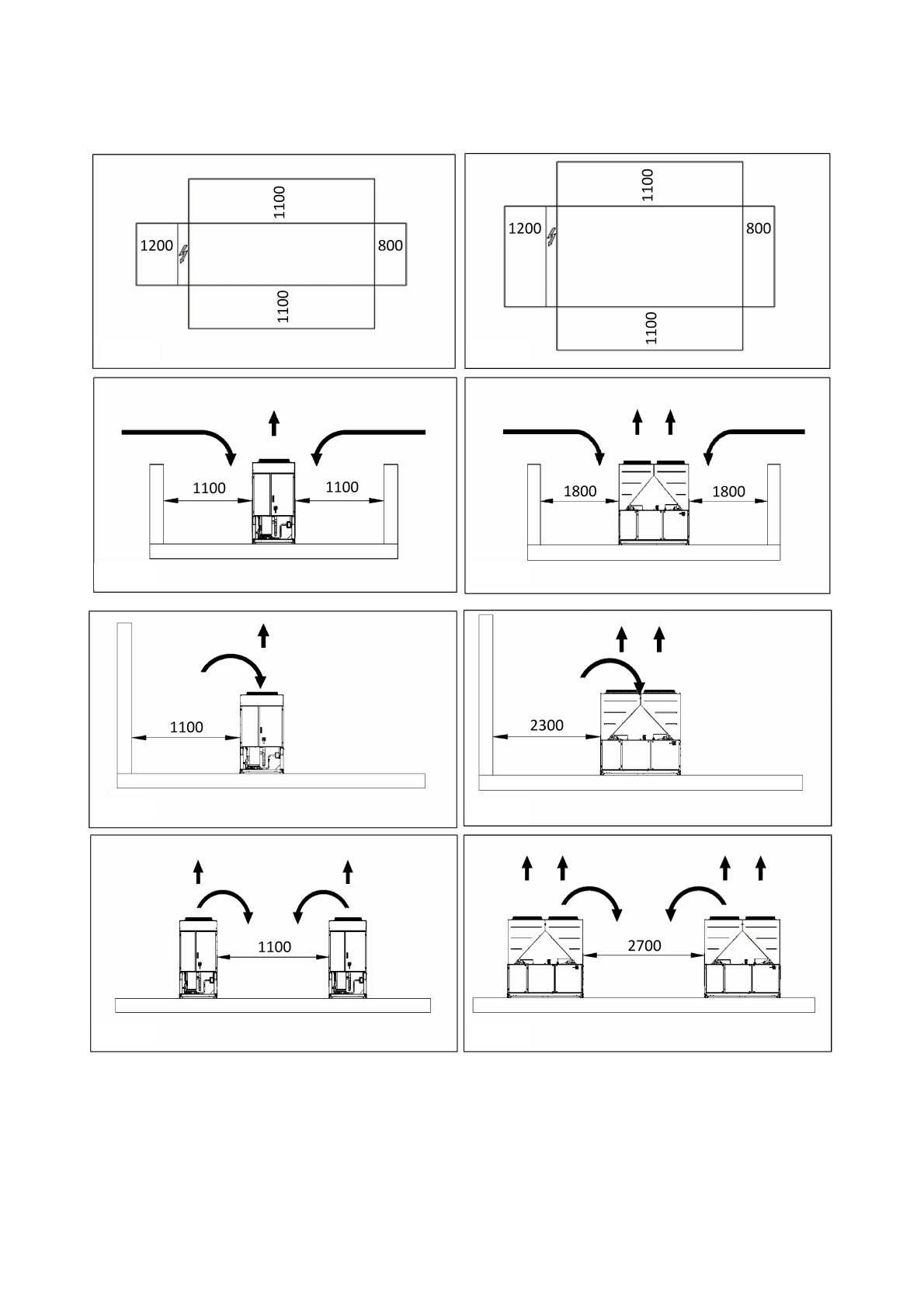 1100
1200
800
1100

1100
1200
800
1100

1100
1100

1800
1800

1100

2300

1100

2700