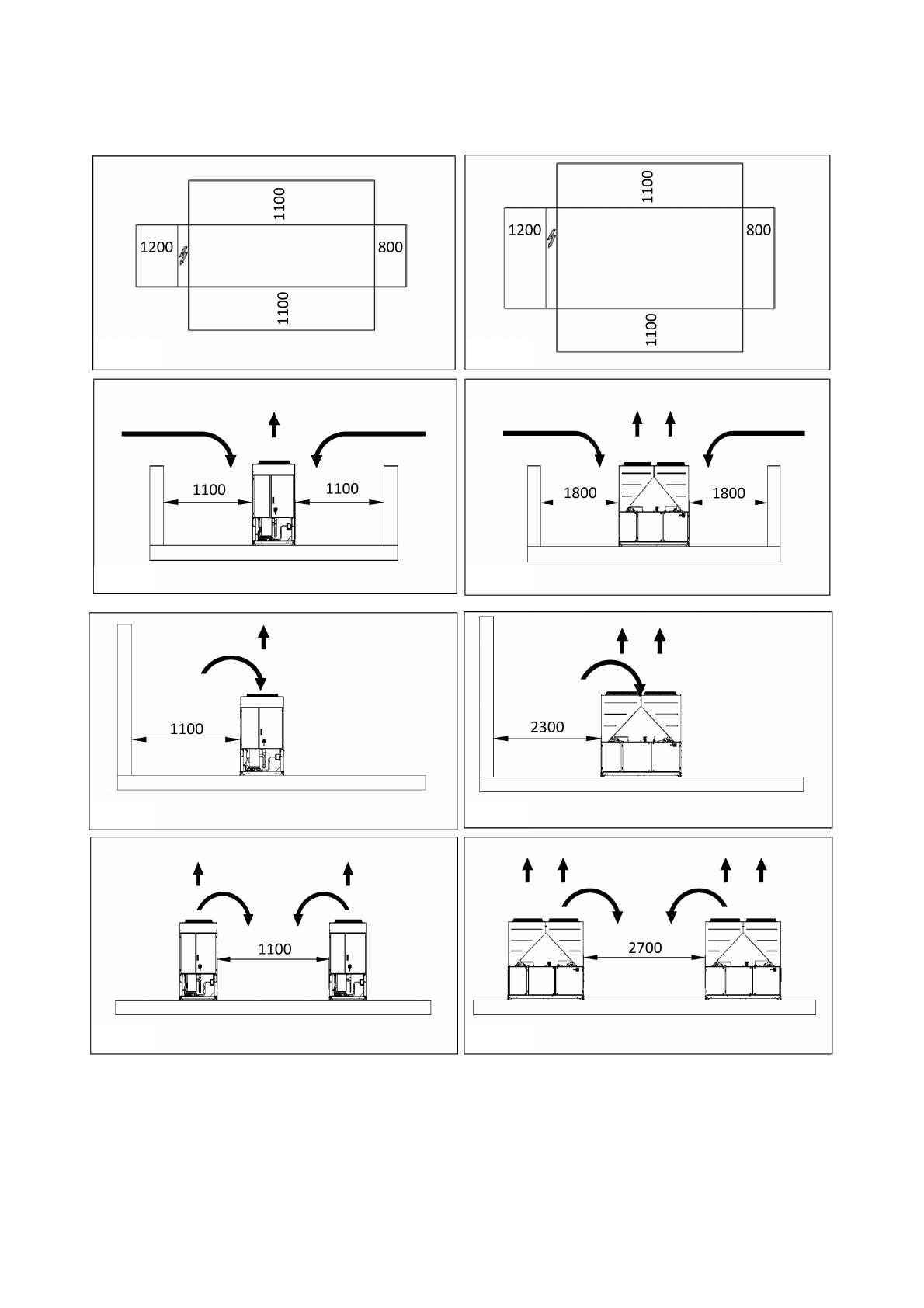 1100
1200
800
1100

1100
1200
800
1100

1100
1100

1800
1800

1100

2300

1100

2700