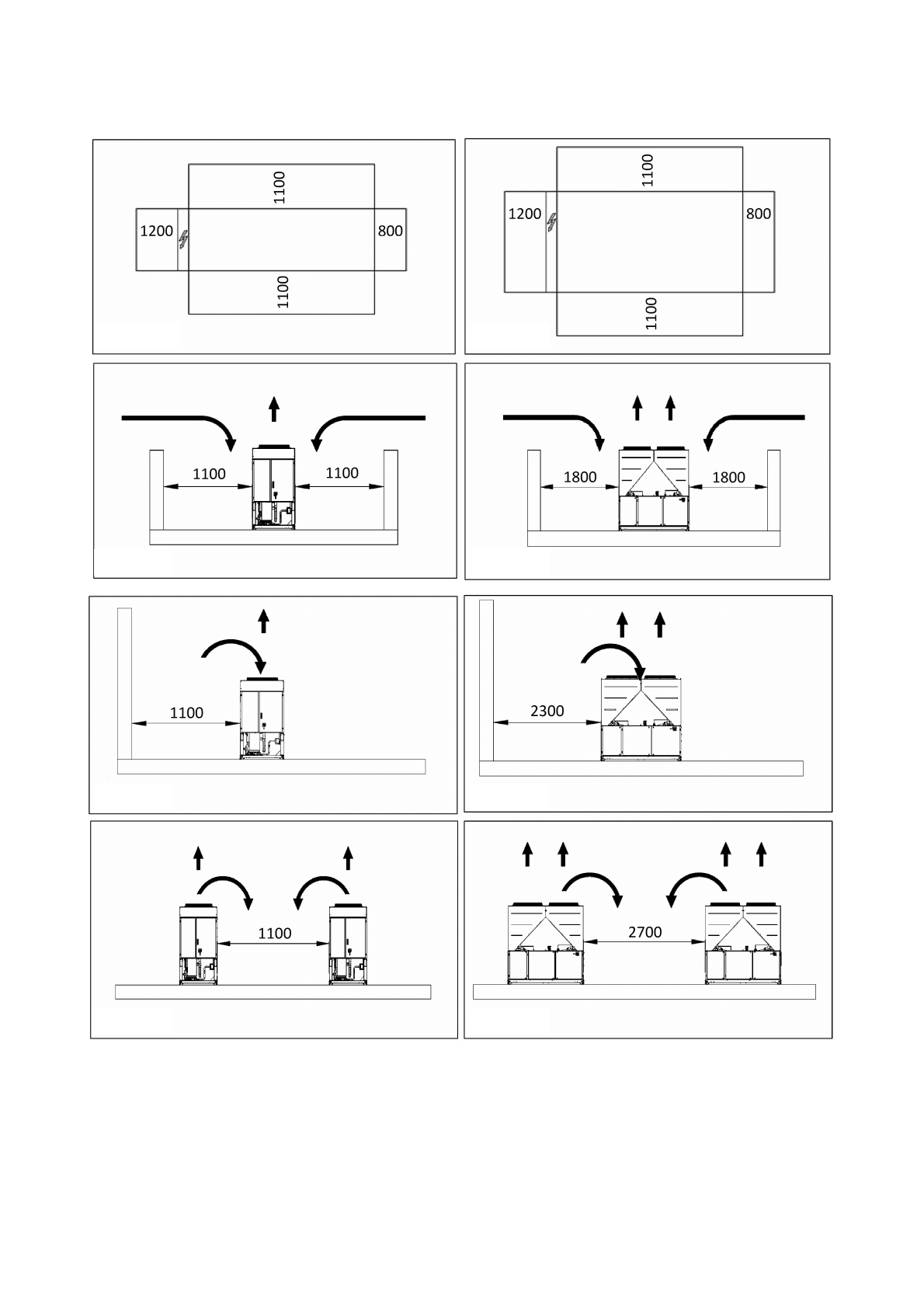 1100
1200
800
1100

1100
1200
800
1100

1100
1100

1800
1800

1100

2300

1100

2700