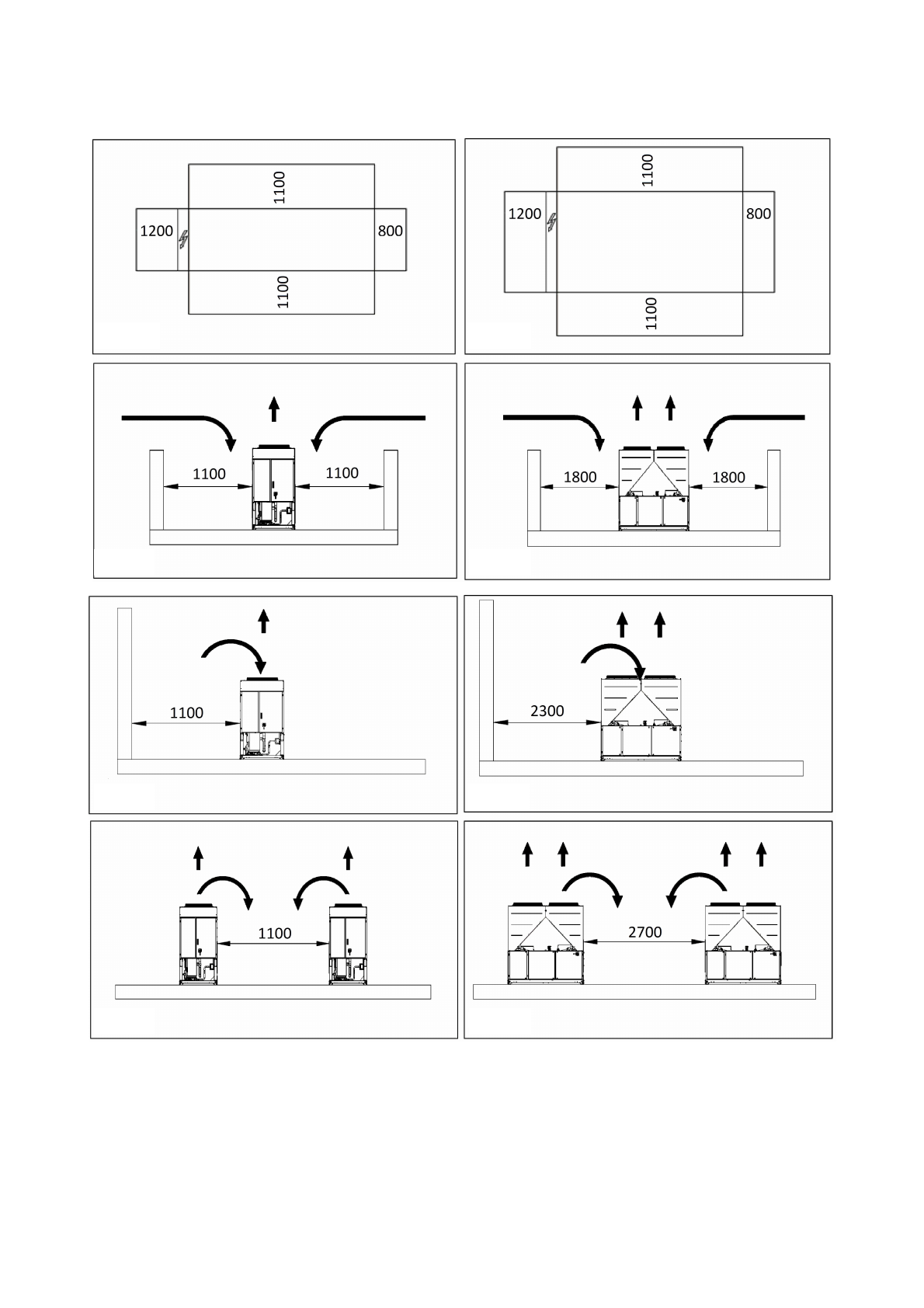 1100
1200
800
1100

1100
1200
800
1100

1100
1100

1800
1800

1100

2300

1100

2700