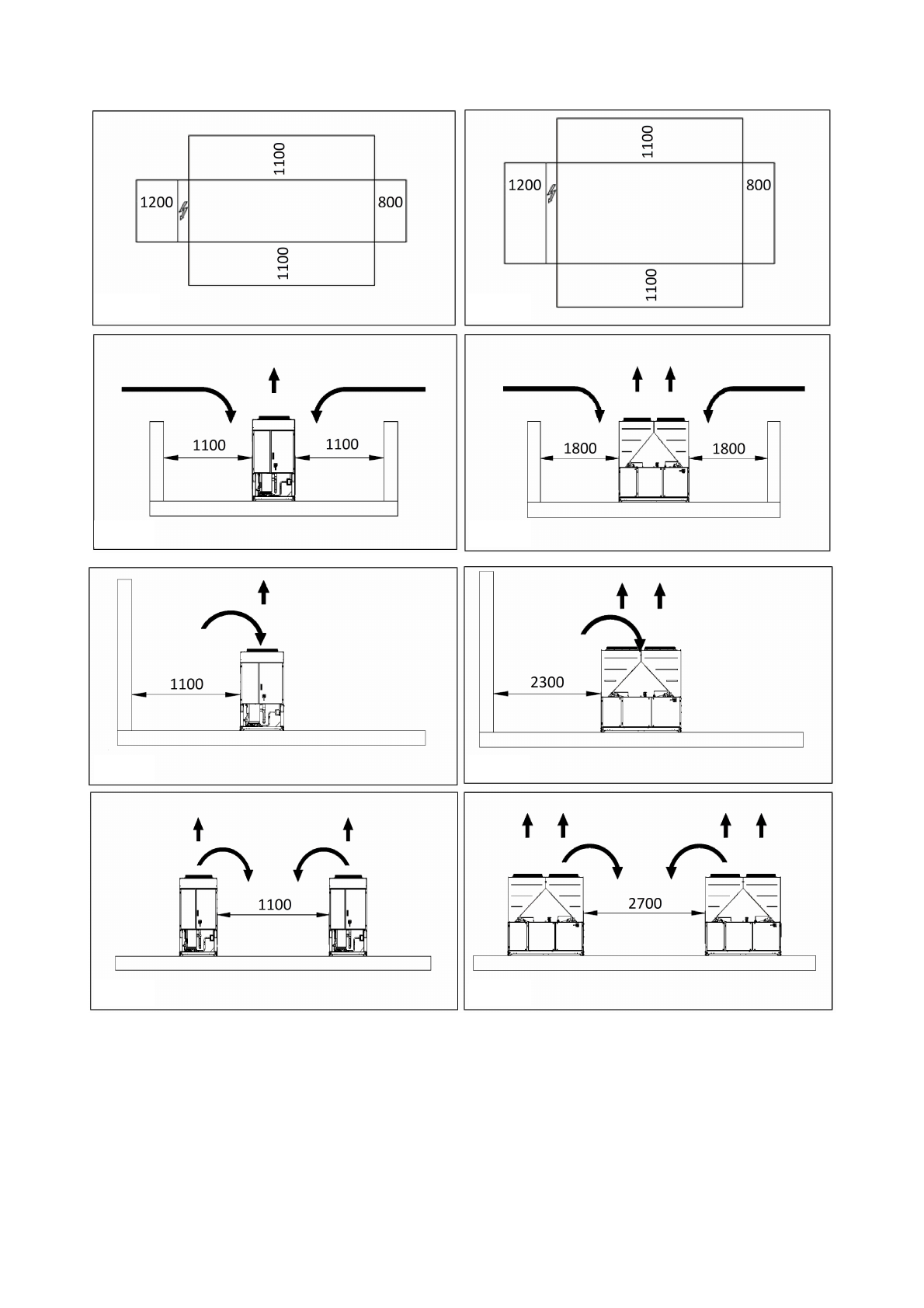 1100
1200
800
1100

1100
1200
800
1100

1100
1100

1800
1800

1100

2300

1100

2700