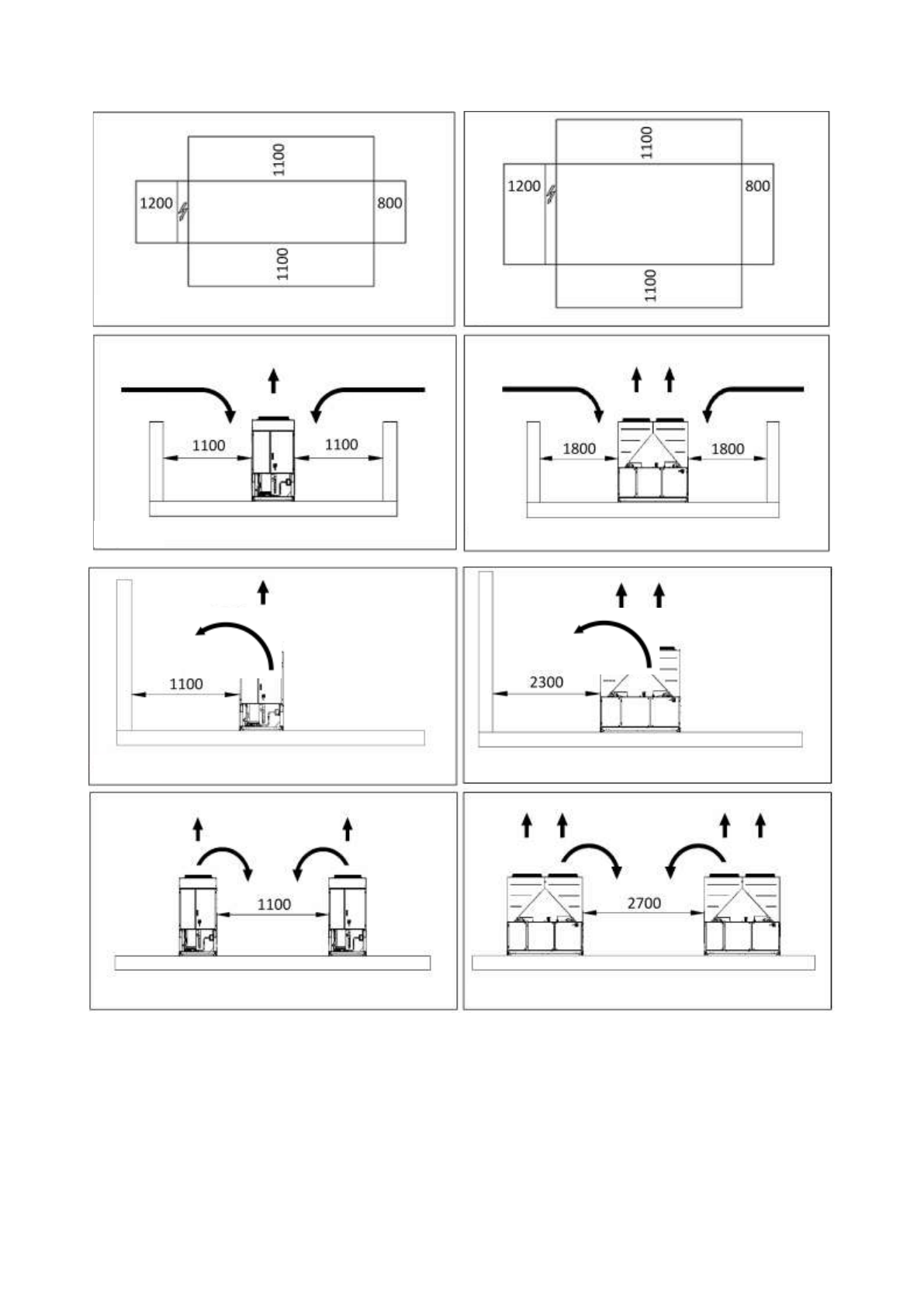 1100
1200
800
1100

1100
1200
800
1100

1100
1100

1800
1800

1100

2300

1100

2700