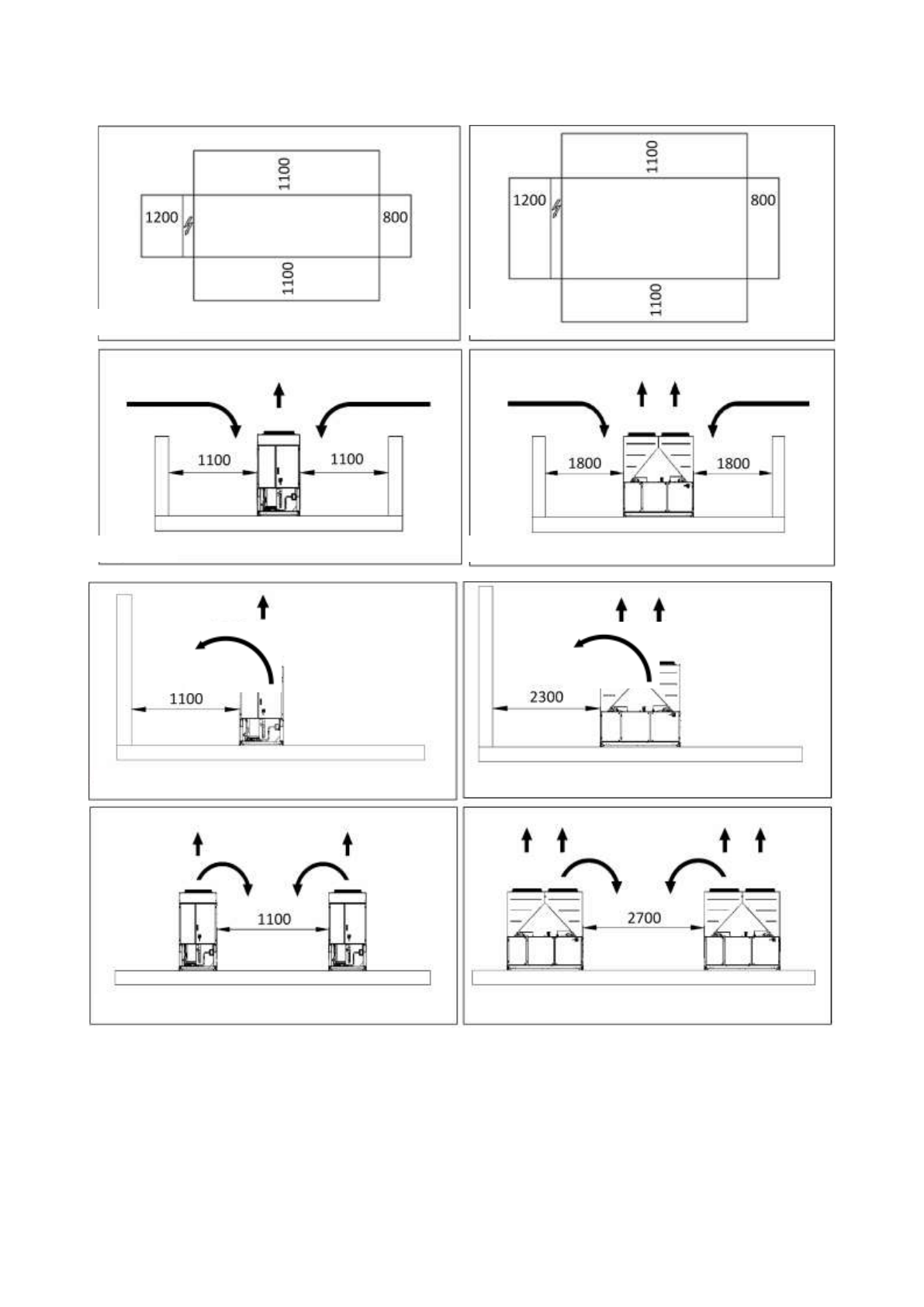 1100
1200
800
1100

1100
1200
800
1100

1100
1100

1800
1800

1100

2300

1100

2700