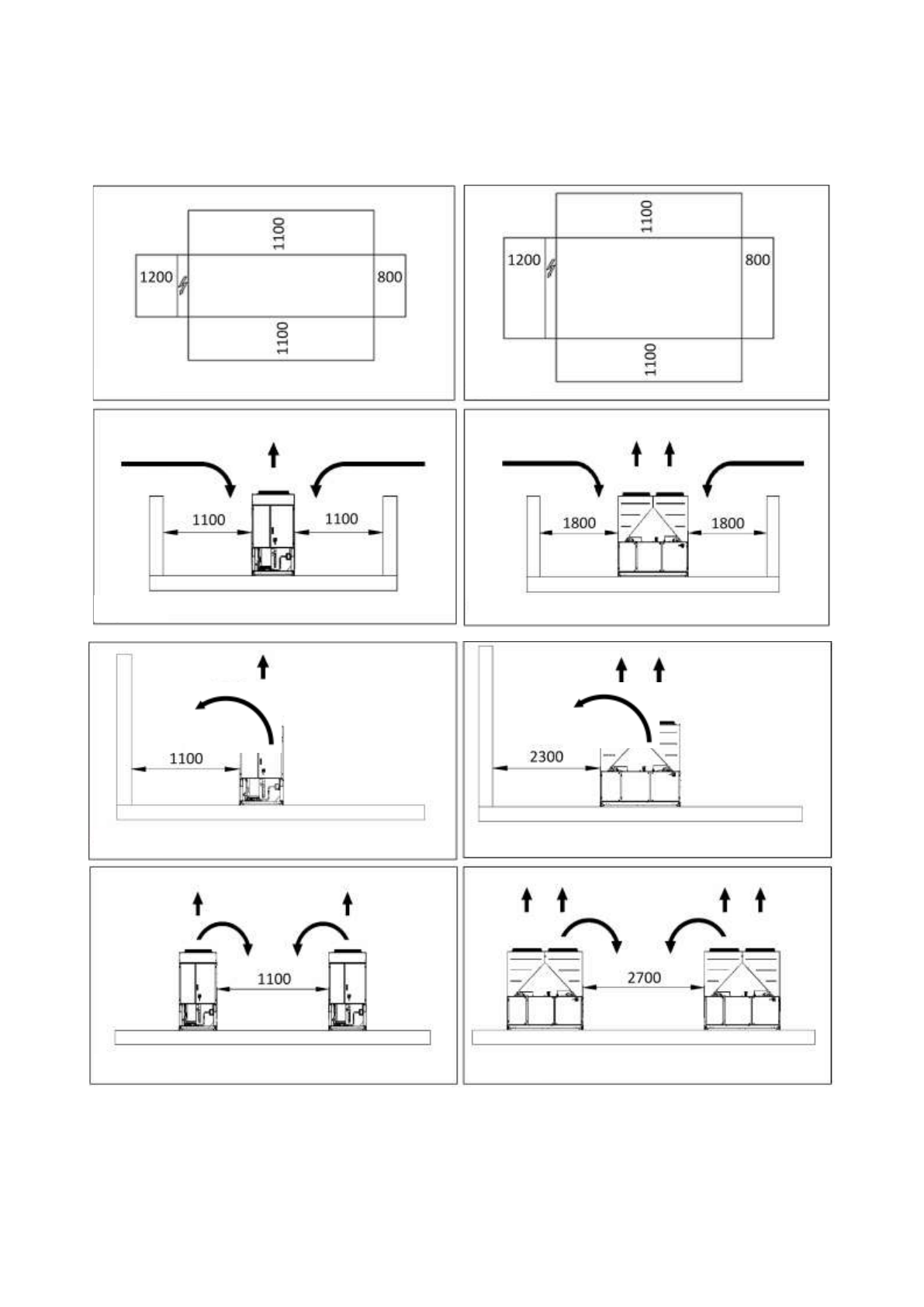 1100
1200
800
1100

1100
1200
800
1100

1100
1100

1800
1800

1100

2300

1100

2700