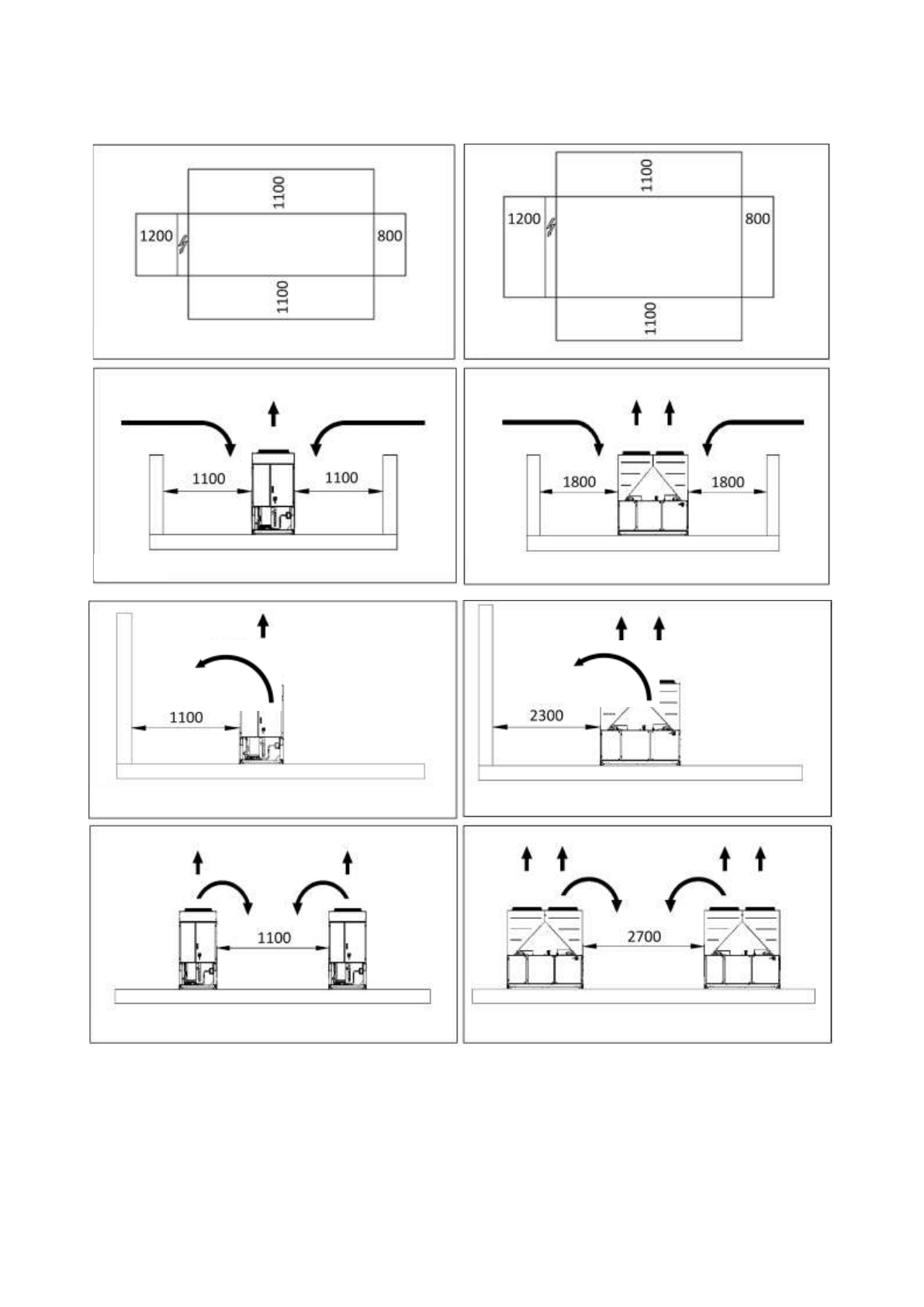 1100

1200

800

1100

1100

1200

800

1100

1100

1100

1800

1800

1100

2300

1100

2700