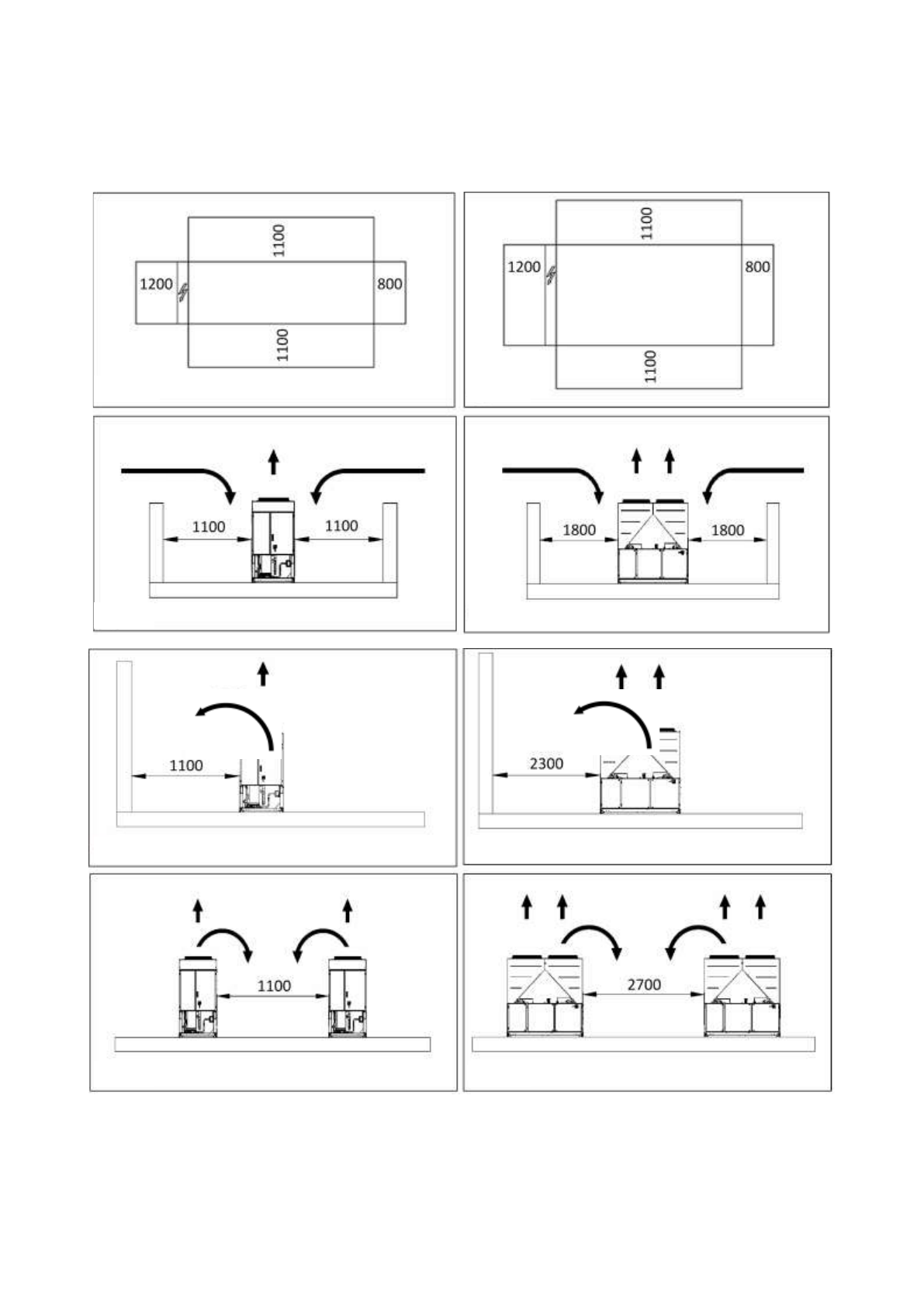 1100
1200
800
1100

1100
1200
800
1100

1100
1100

1800
1800

1100

2300

1100

2700