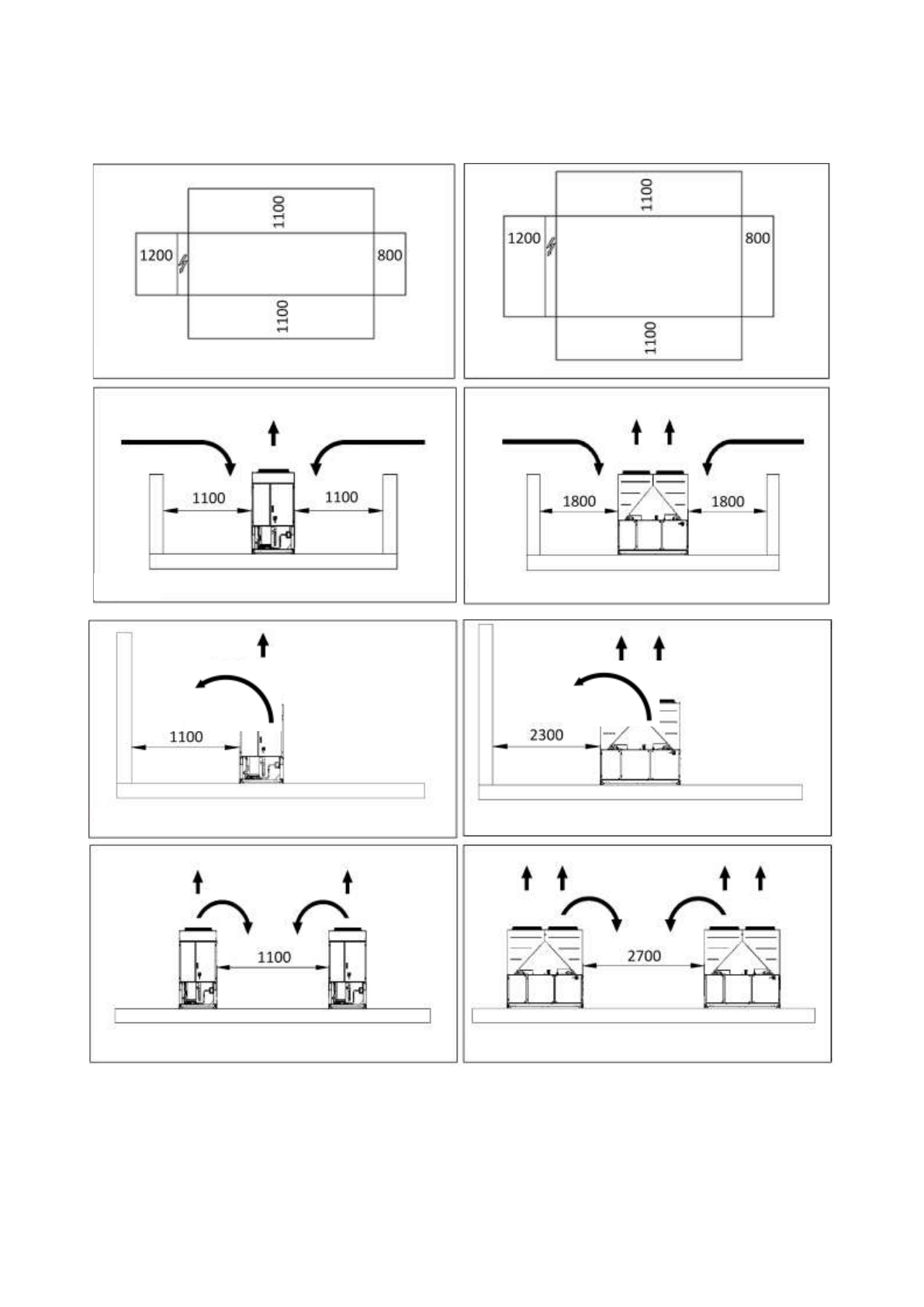 1100
1200
800
1100

1100
1200
800
1100

1100
1100

1800
1800

1100

2300

1100

2700