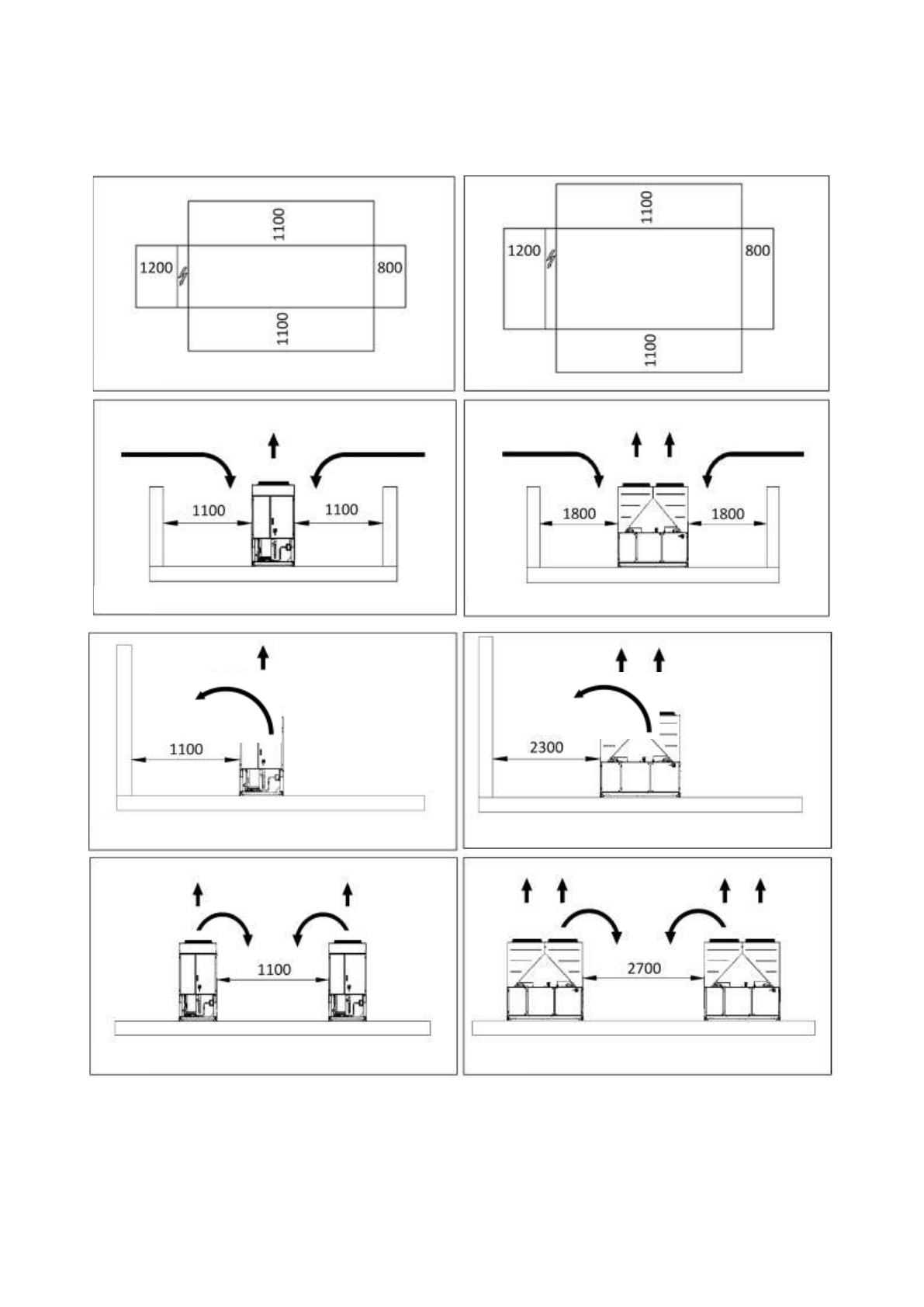 1100
1200
800
1100

1100
1200
800
1100

1100
1100

1800
1800

1100

2300

1100

2700