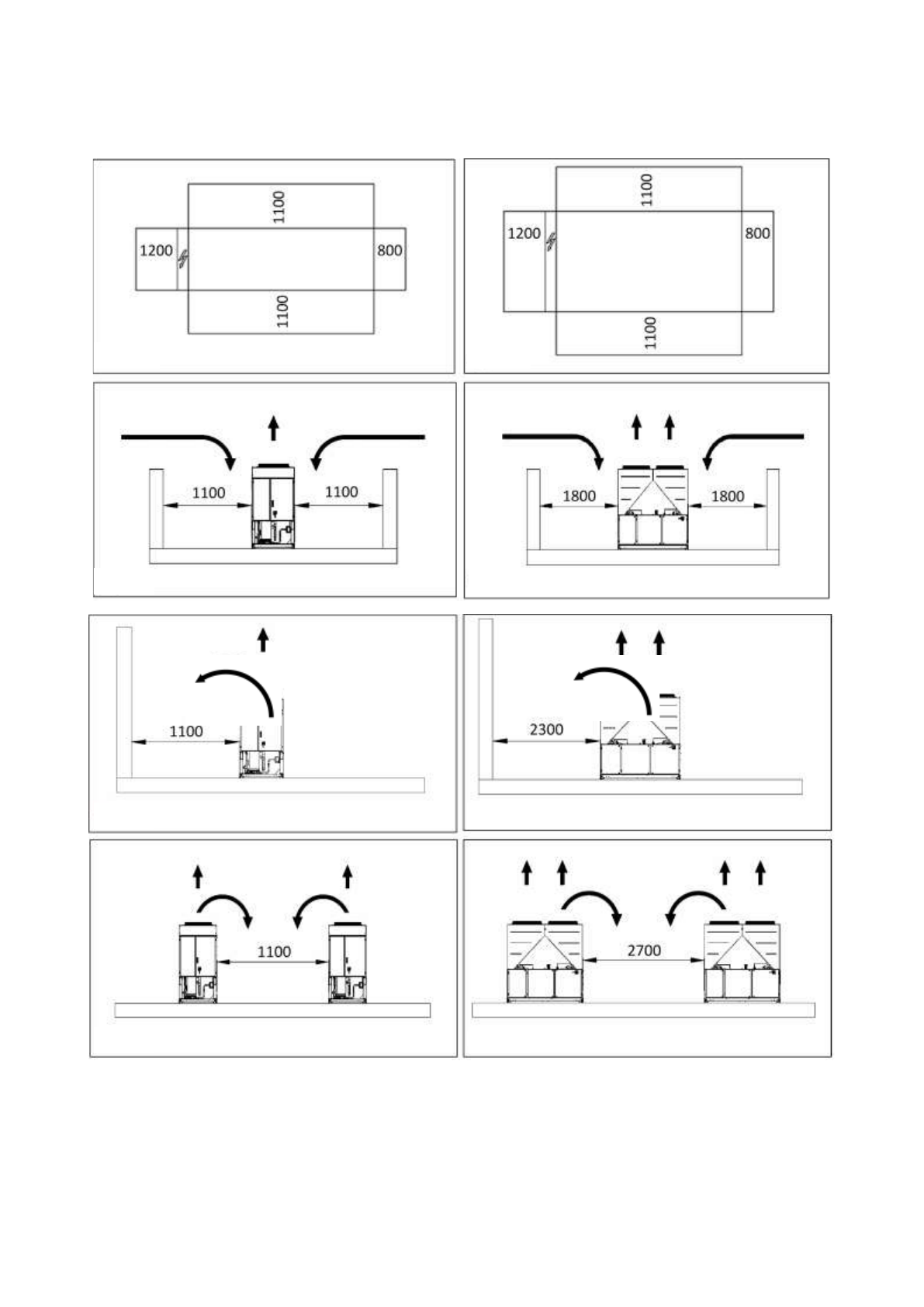 1100
1200
800
1100

1100
1200
800
1100

1100
1100

1800
1800

1100

2300

1100

2700