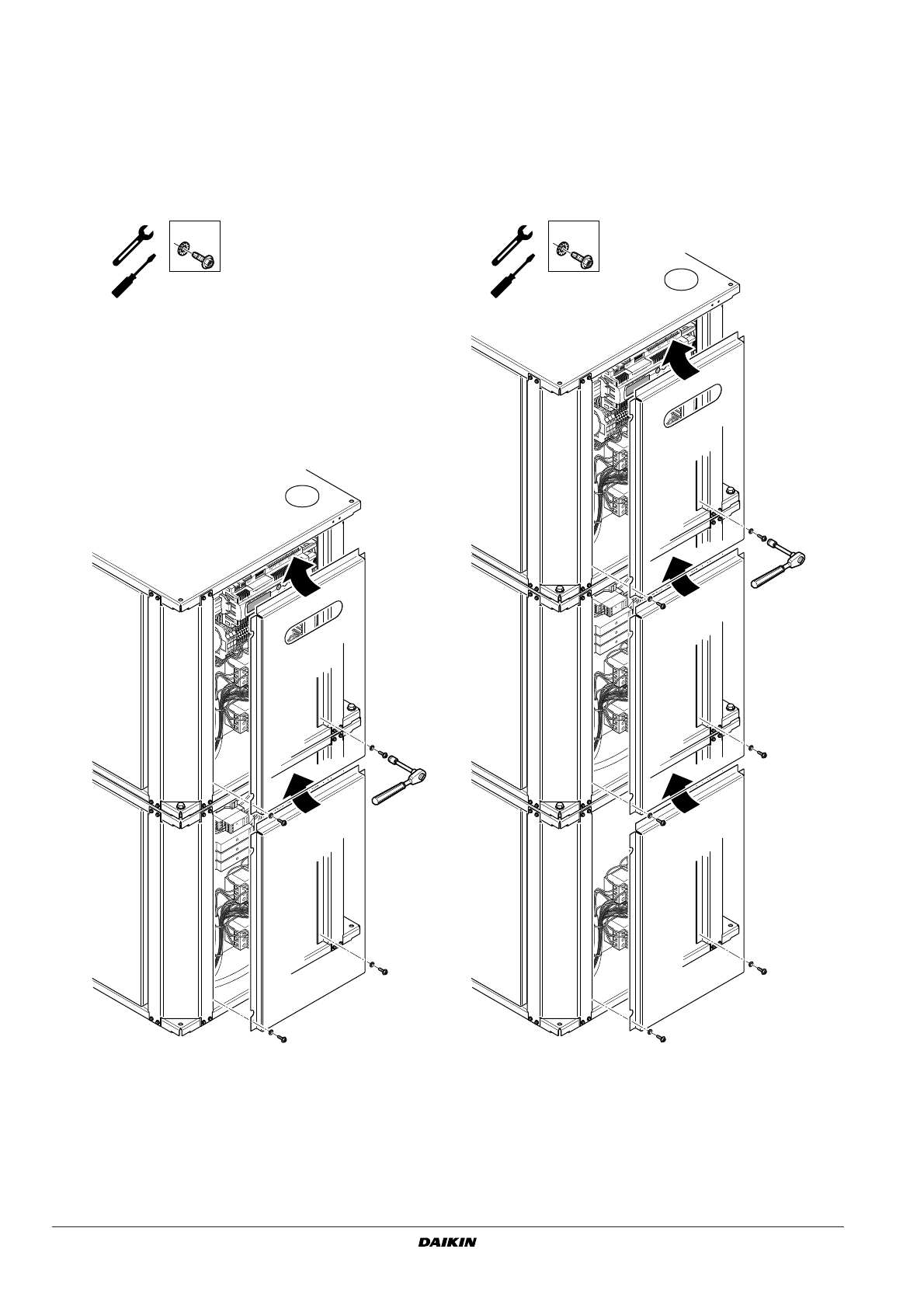 DAIKIN