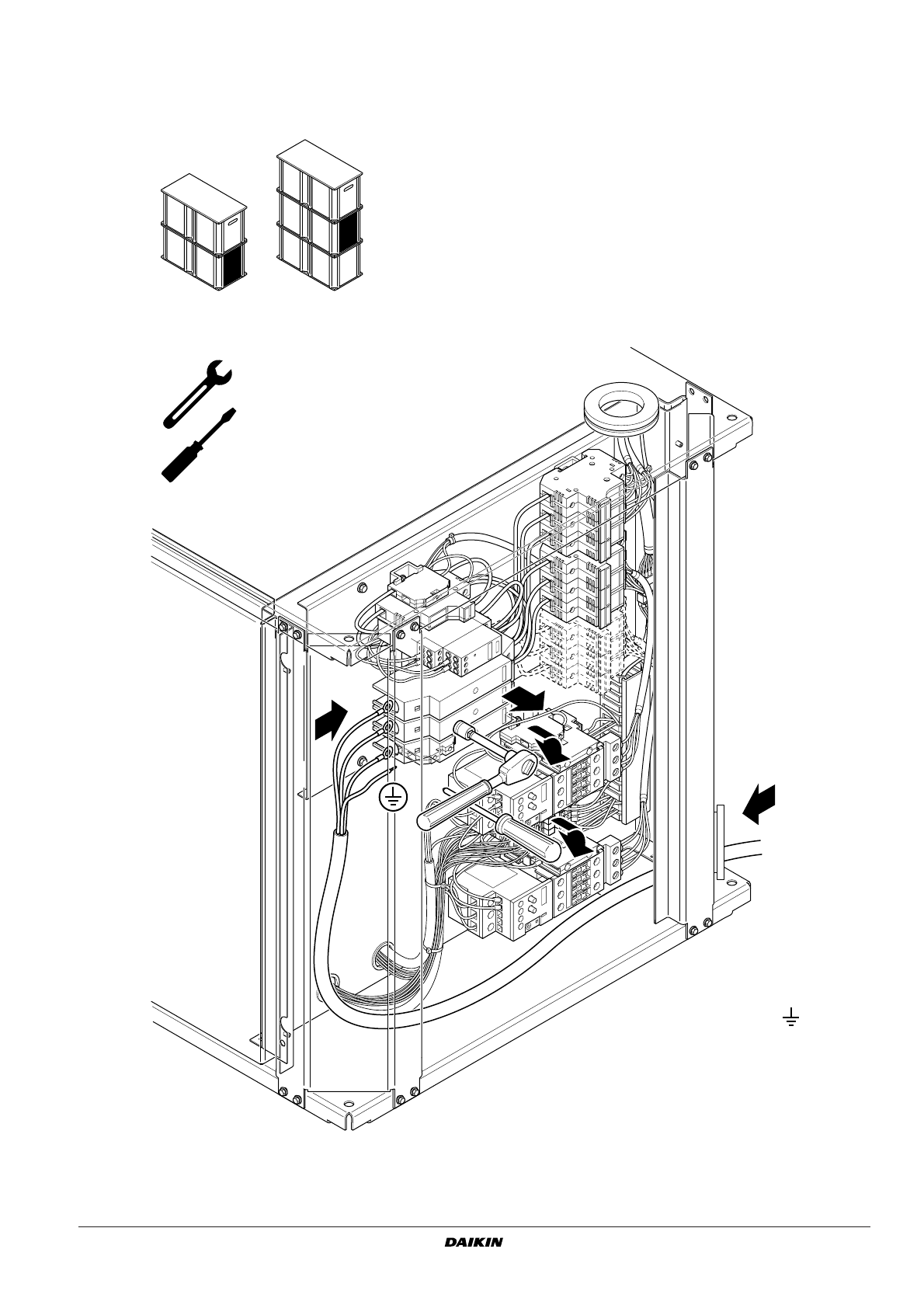 DAIKIN