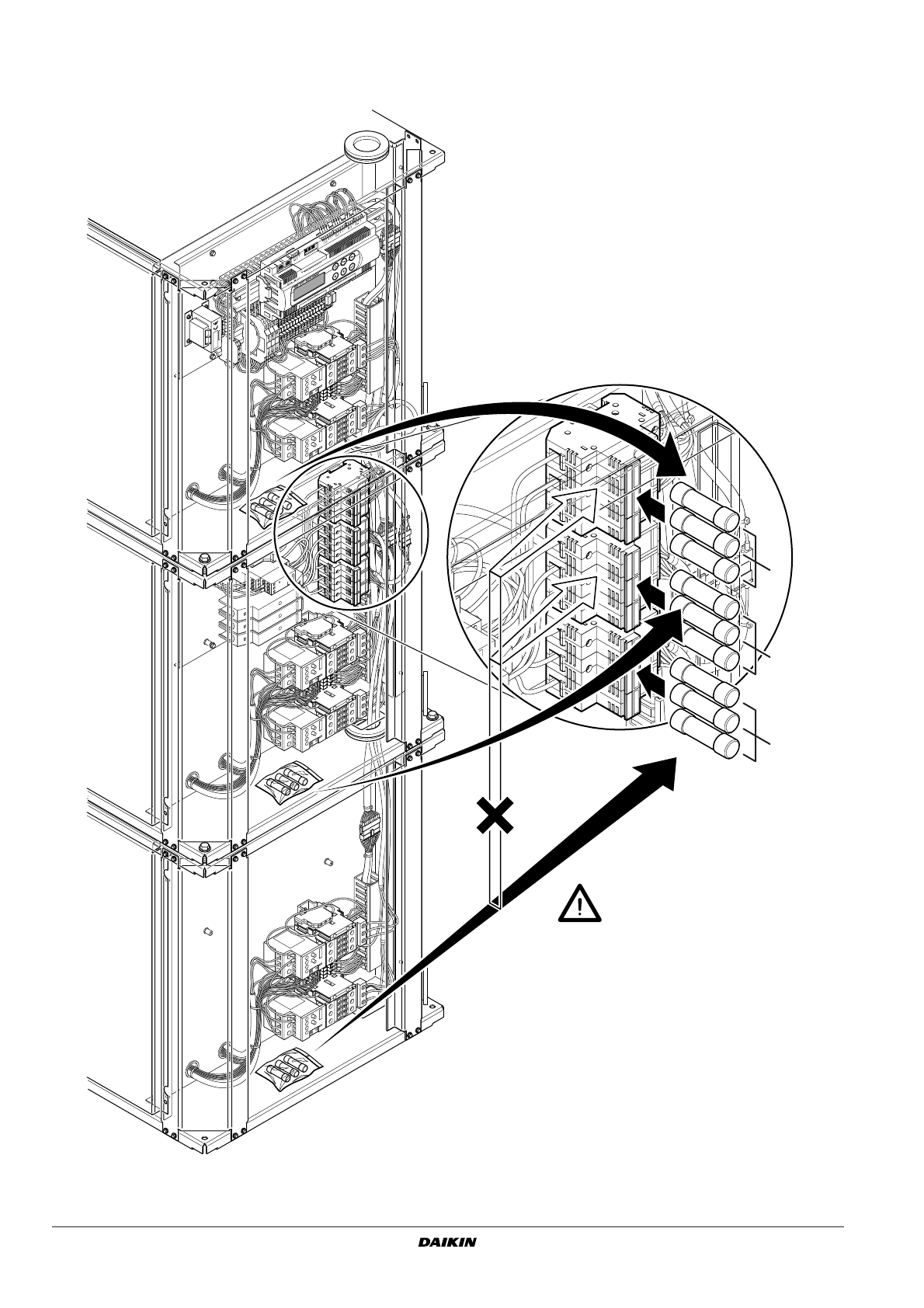 DAIKIN