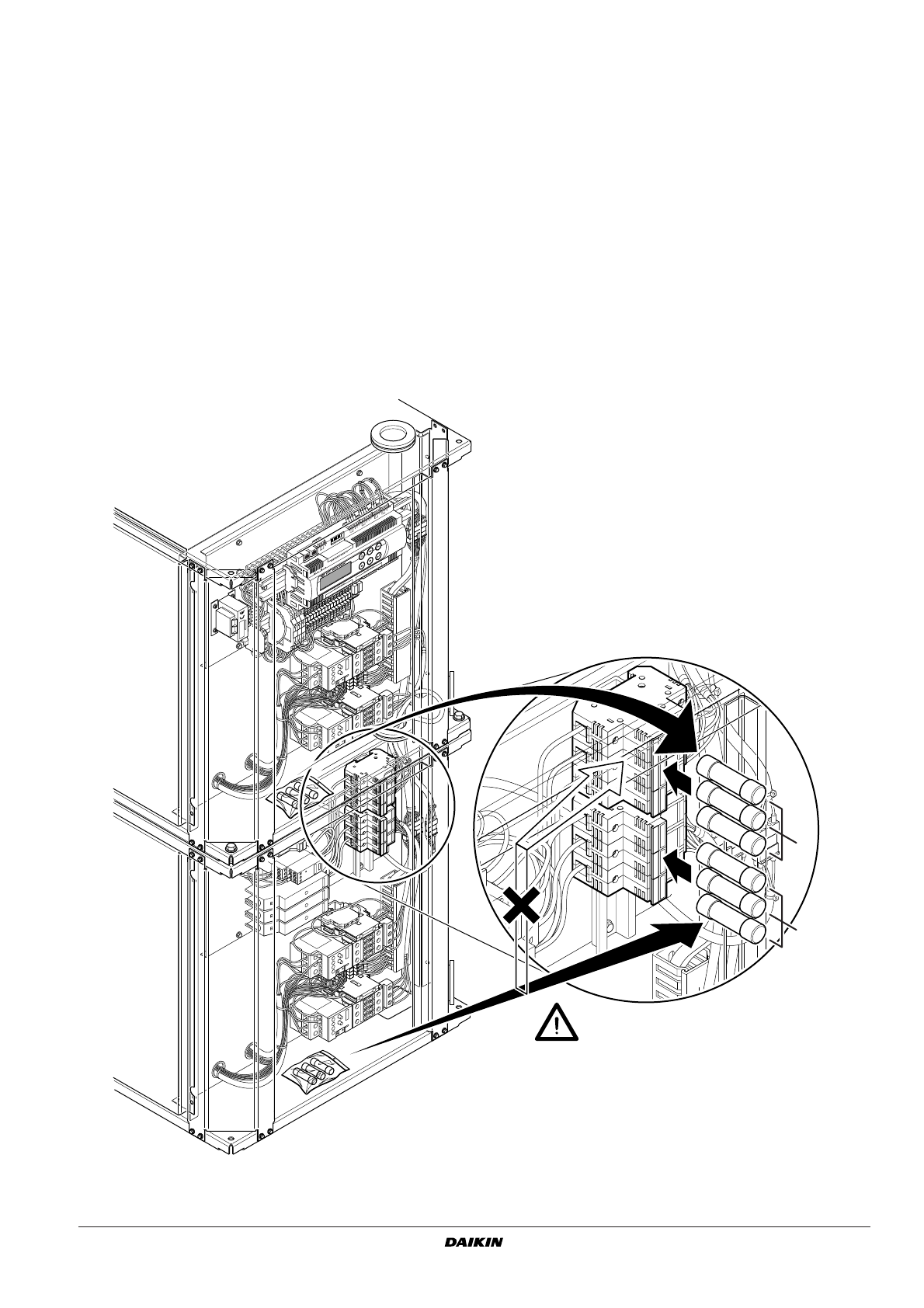 DAIKIN